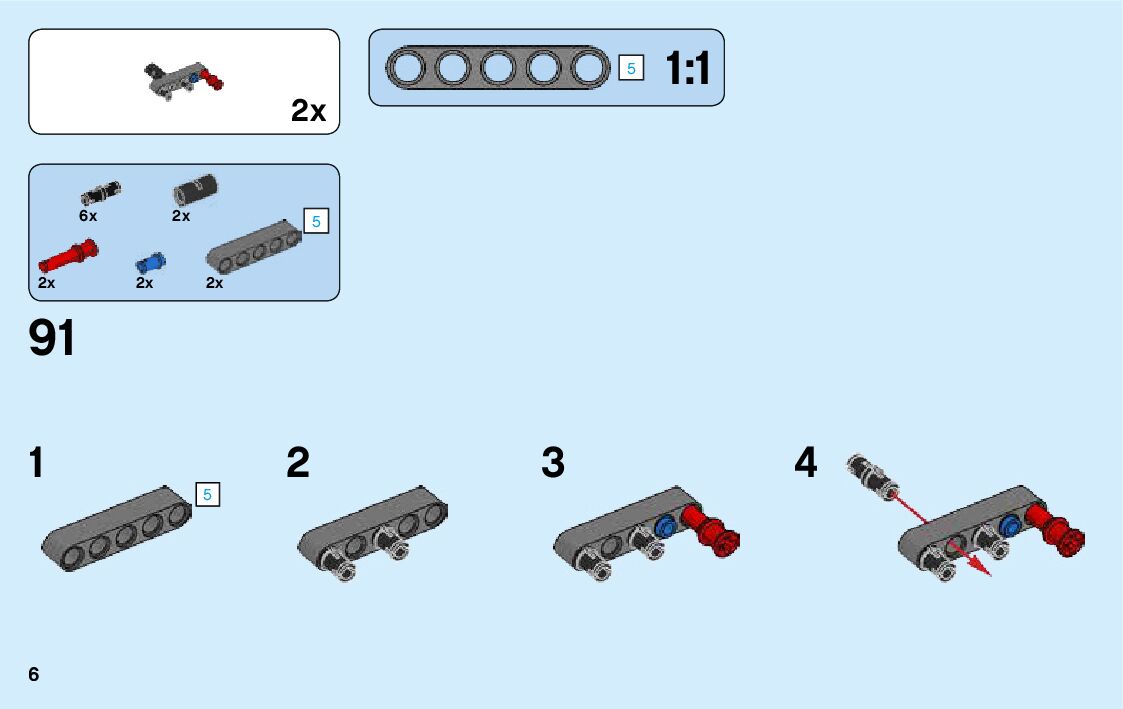 2x

5 1:1

6x 2x

5

2x 2x 2x

91

1

5

2

3

4

6