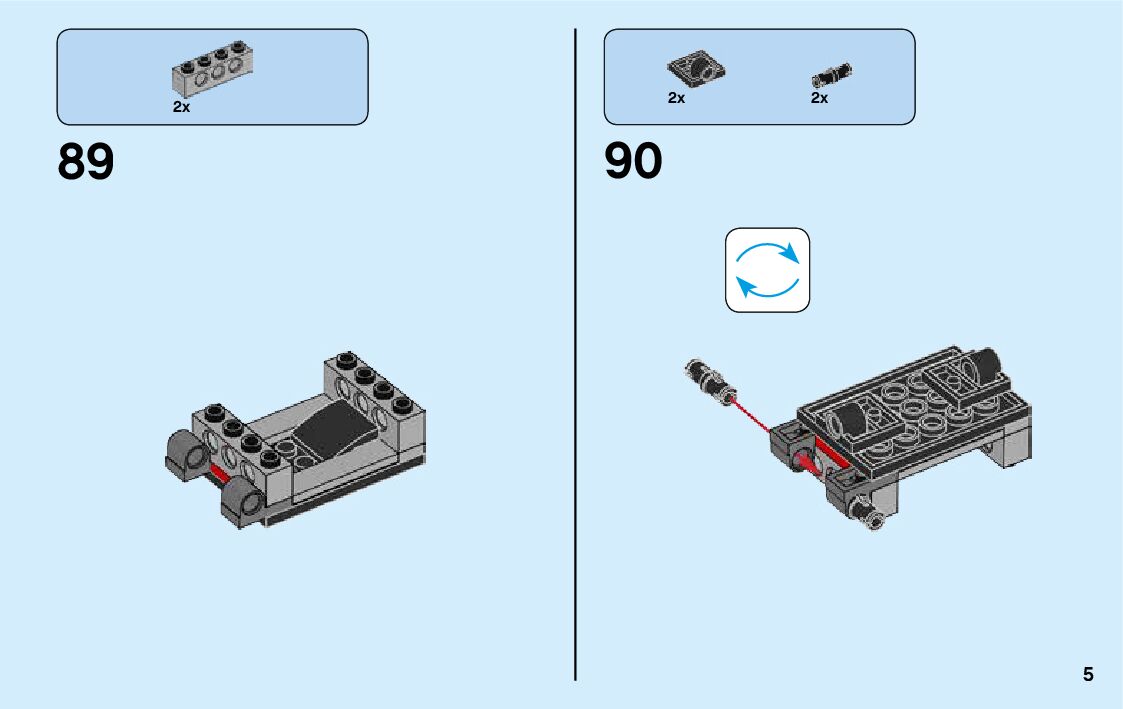 2x

89

2x

2x

90

5