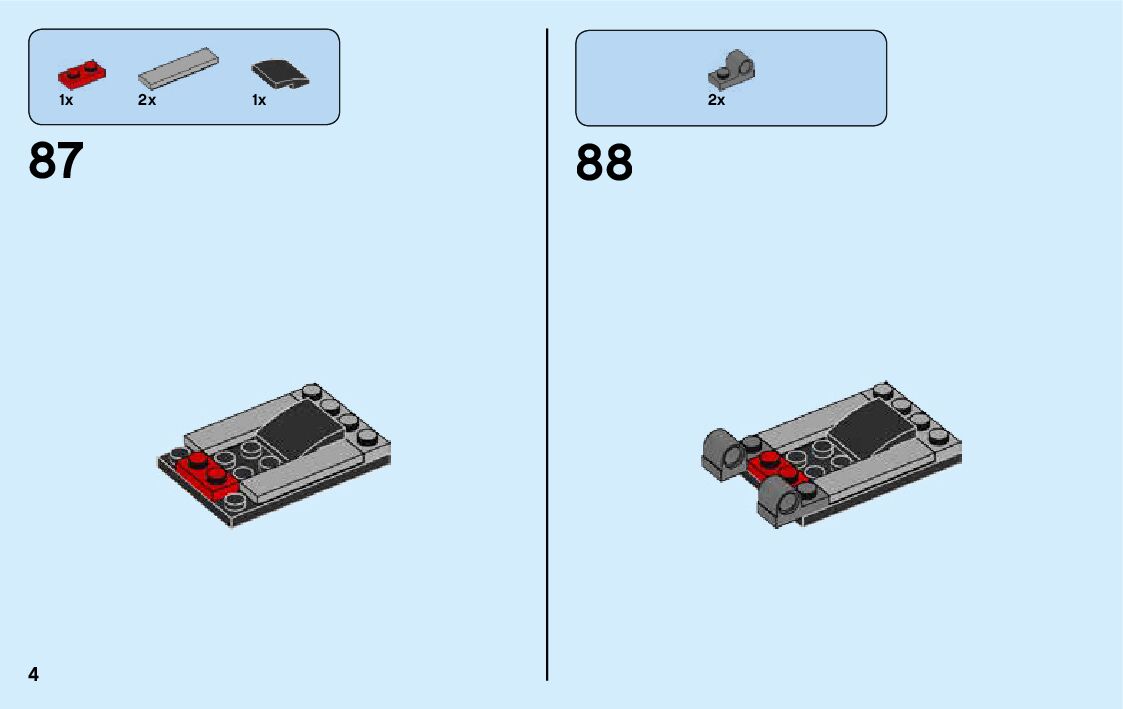 1x 2x 1x

87

2x

88

4