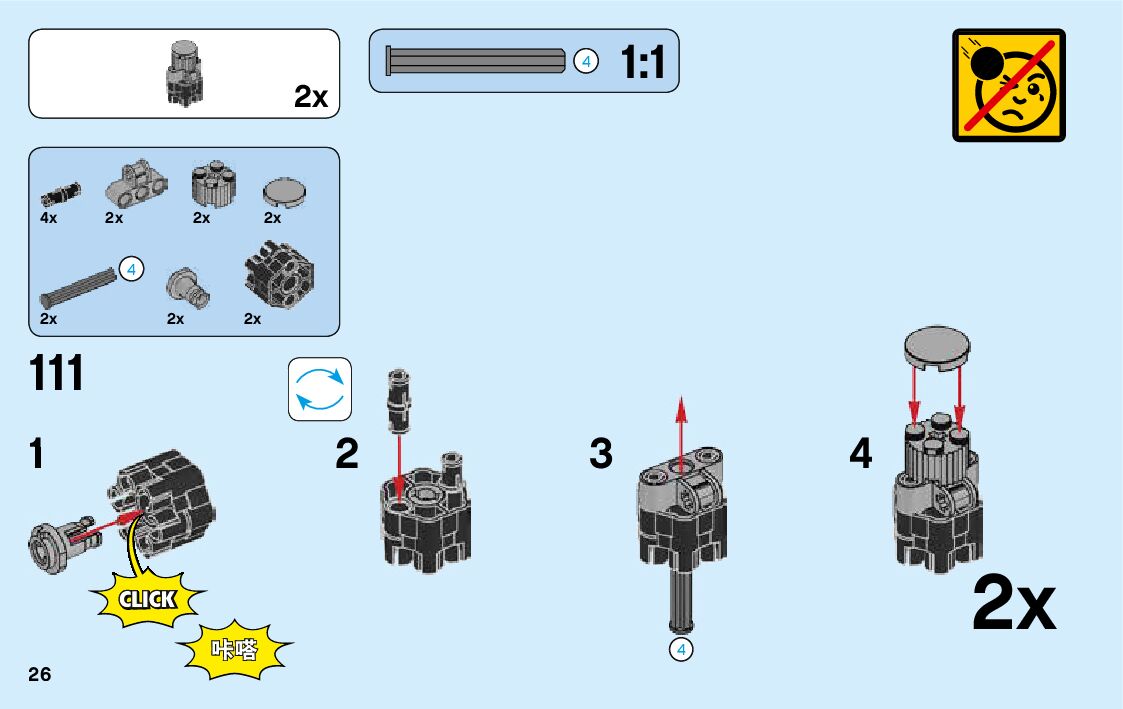 2x

4 1:1

4x 2x 2x 2x

4

2x 2x 2x

111

1

CLICK

咔嗒

2

3

4

4

2x

26