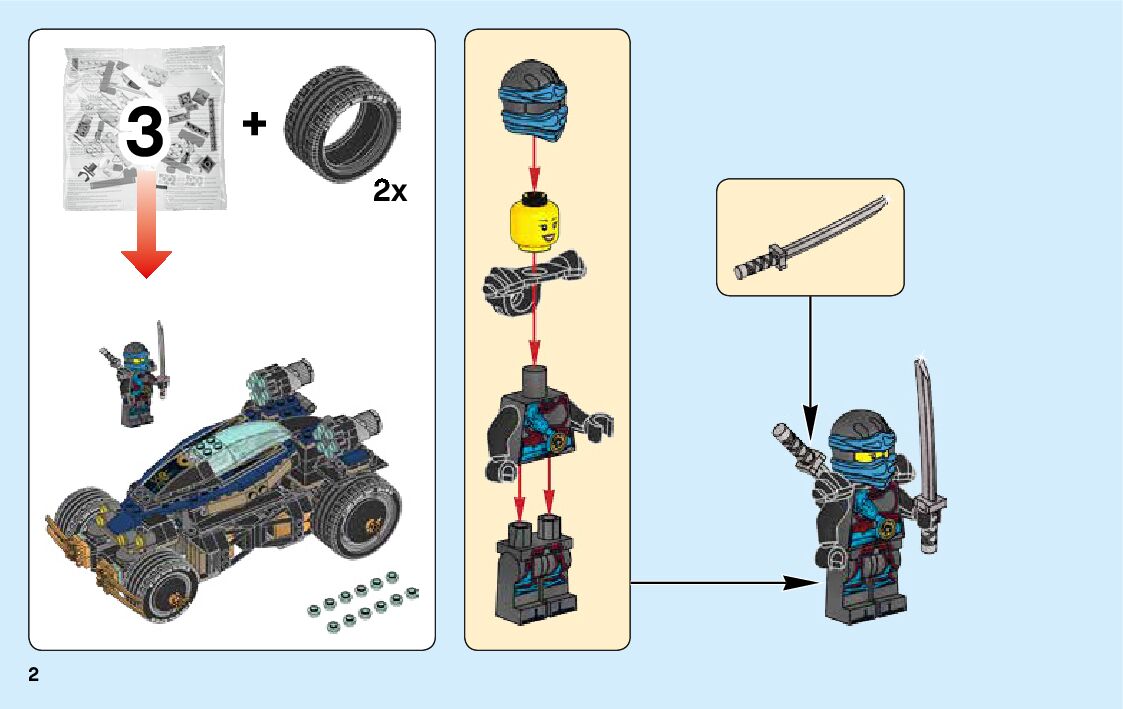 3

+

2x

2