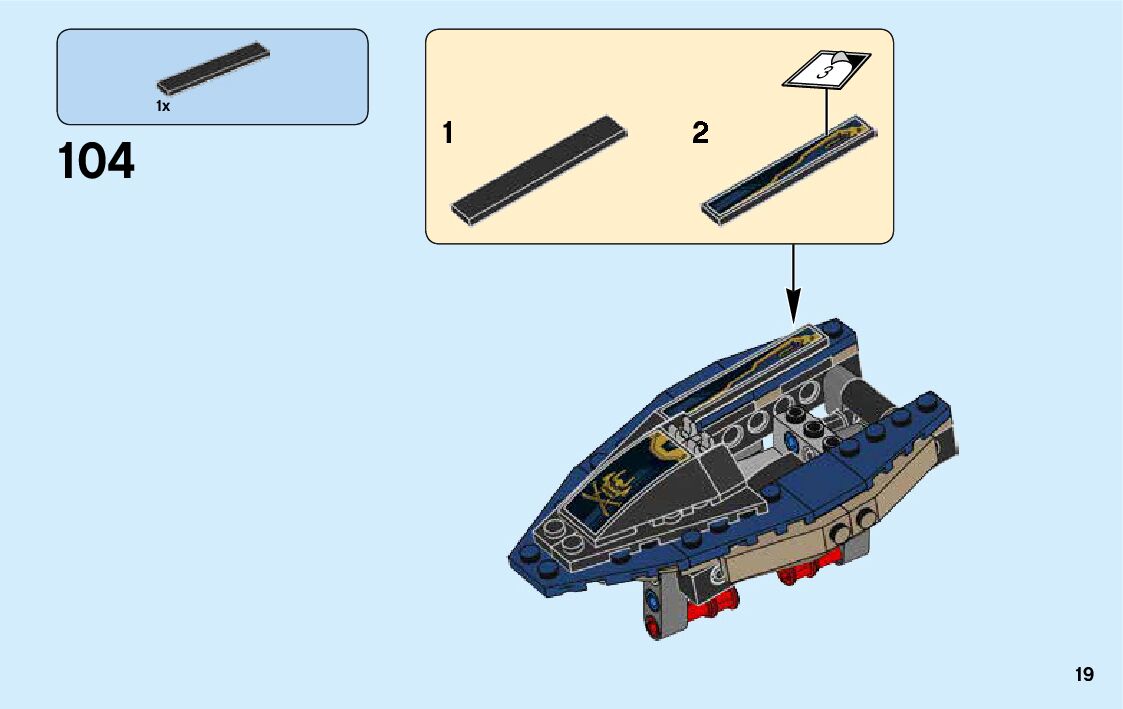 1x

104

1

2

3

19