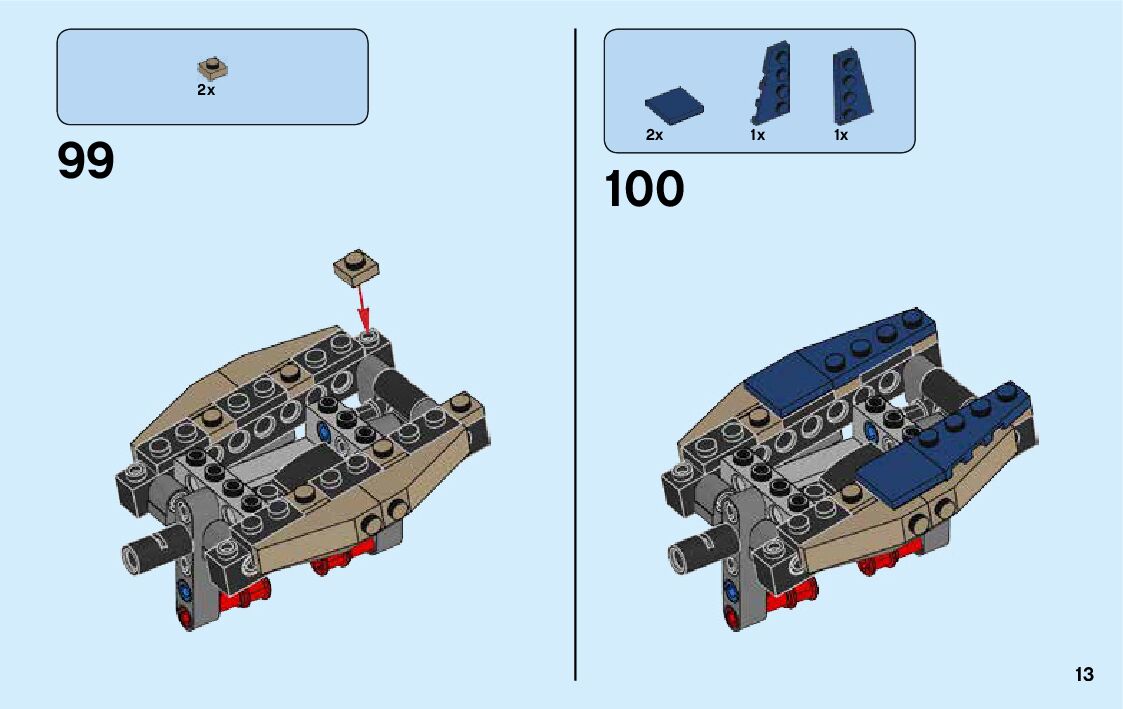 2x

99

2x 1x 1x

100

13