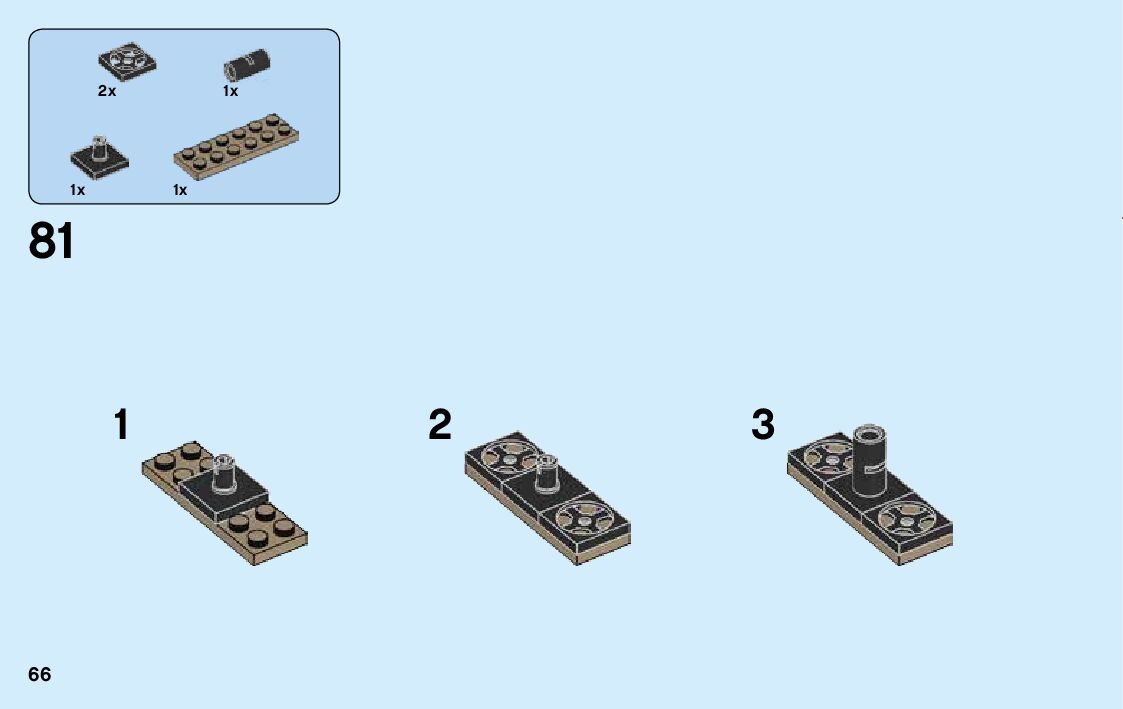 2x
1x
1x
1x

81

1

2

3

66