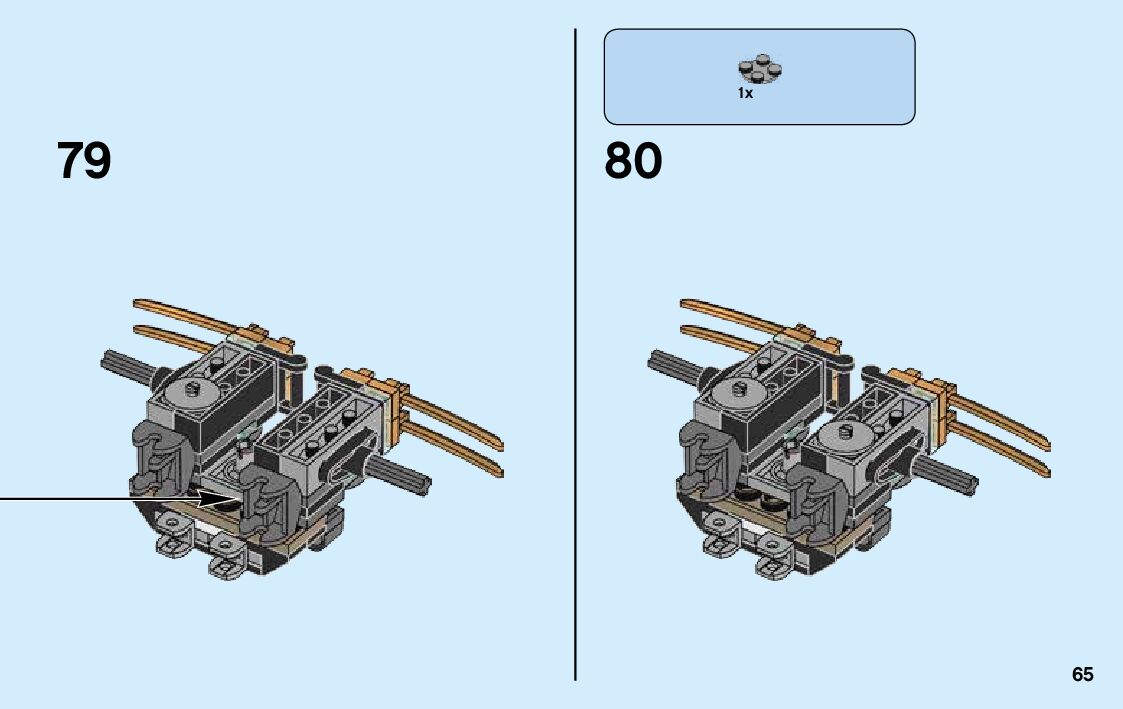 79

1x

80

65