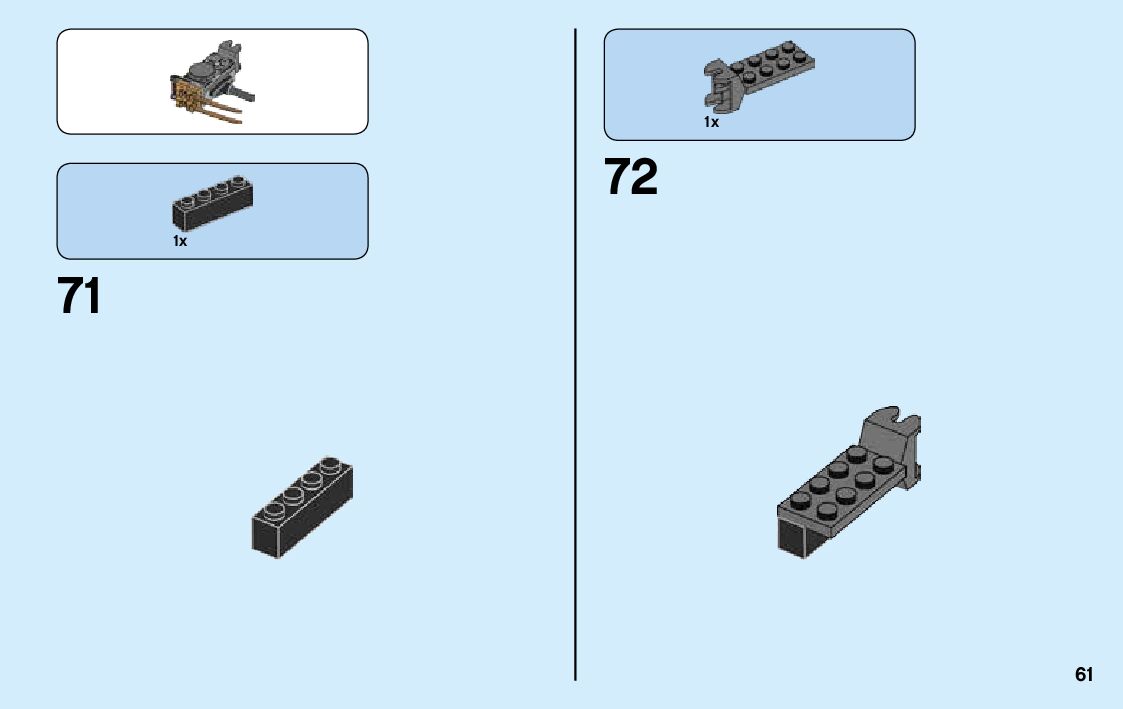 1x

71

1x

72

61