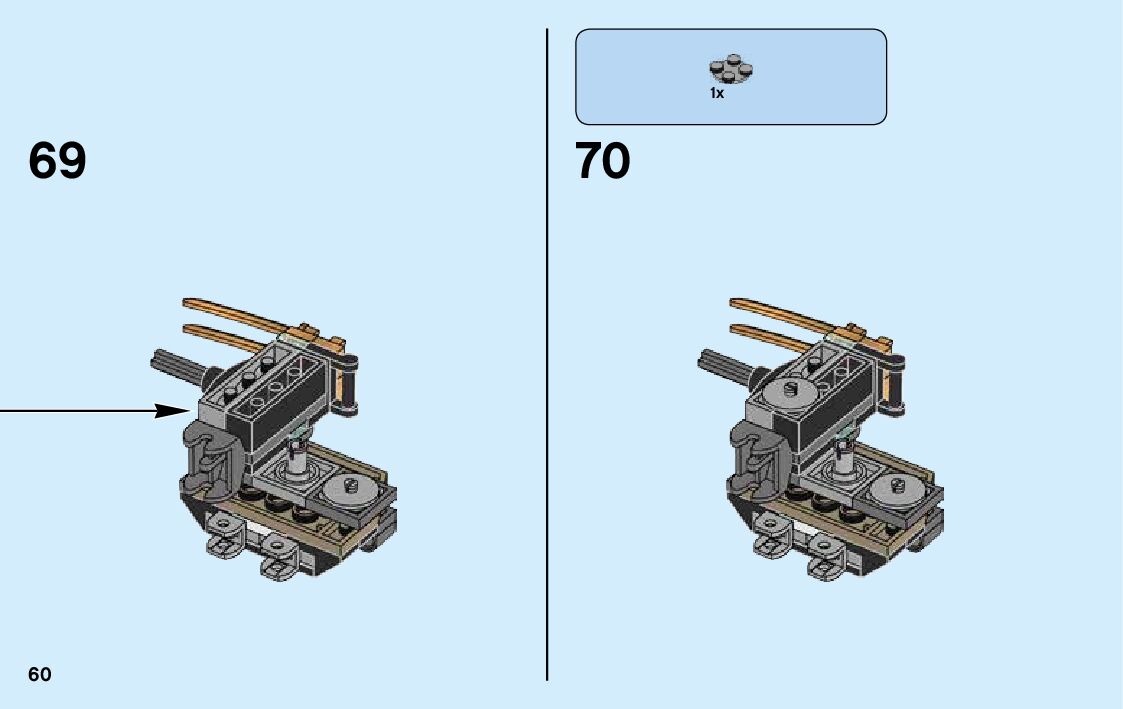 69

1x

70

60