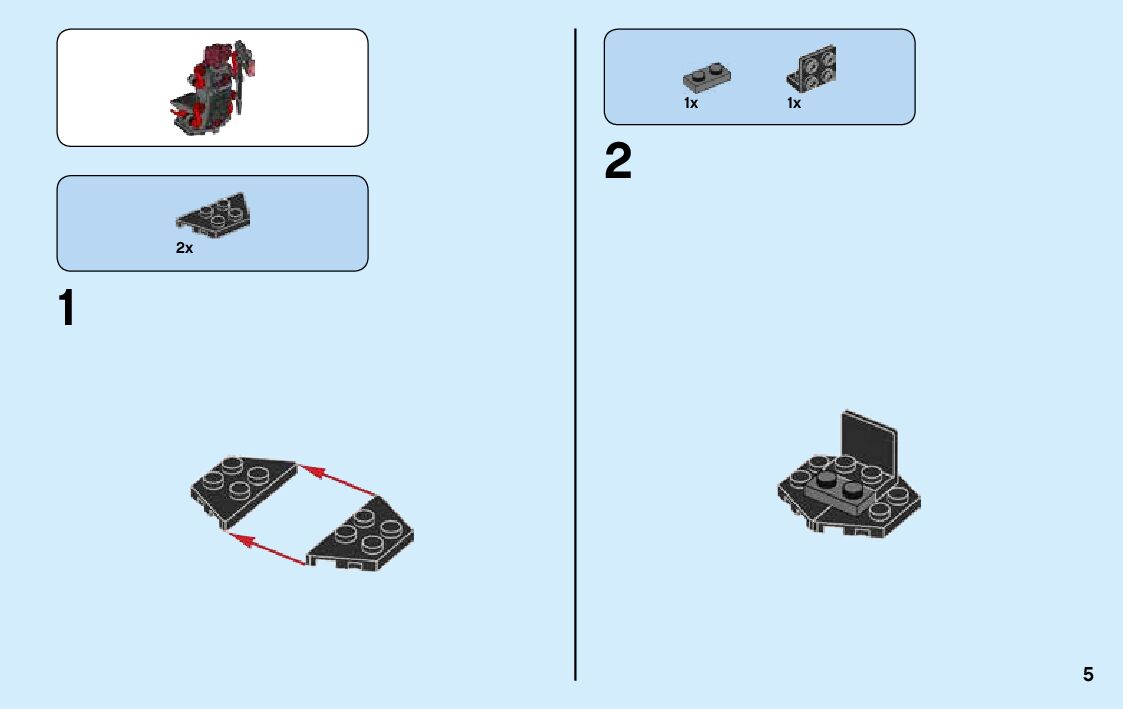 2x

1

1x 1x

2

5