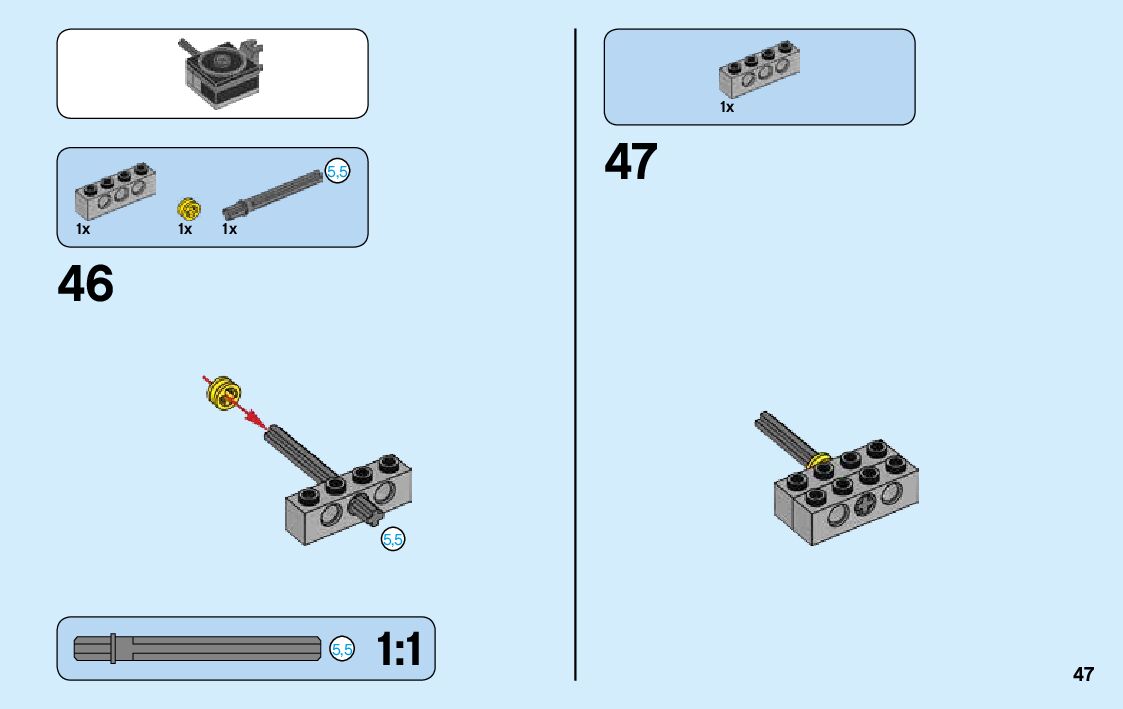 5,5

1x 1x 1x

46

5,5

5,5 1:1

1x

47

47