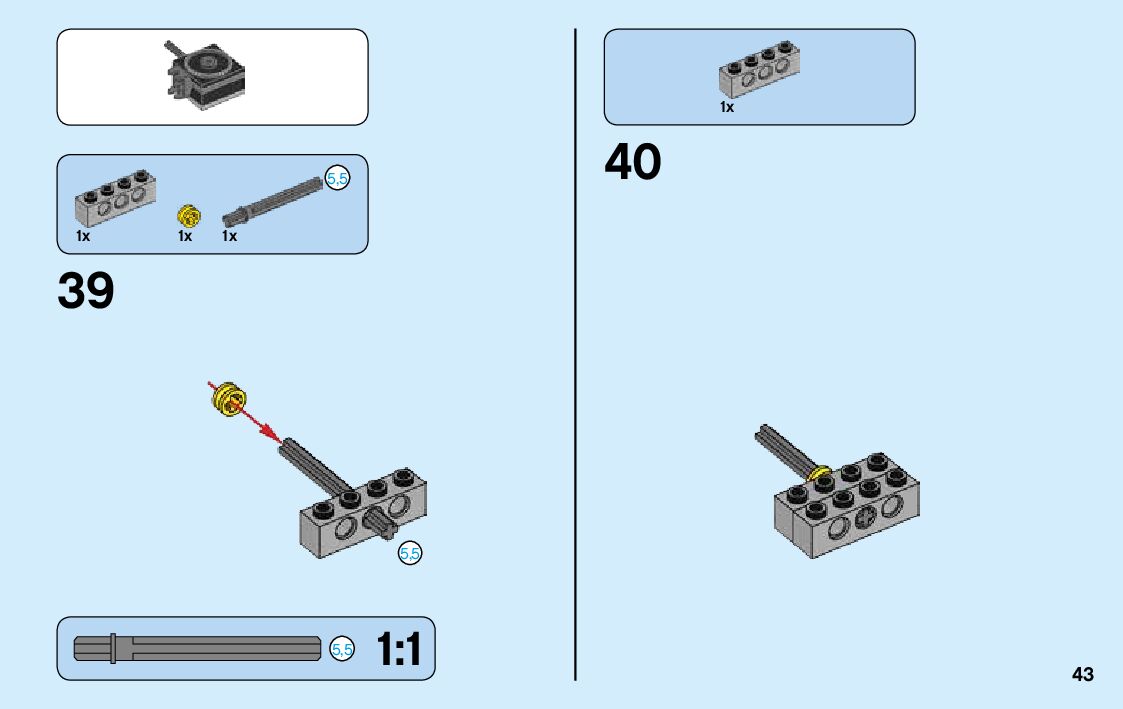 5,5
1x
1x
1x

39

5,5

5,5
1:1

1x

40

43