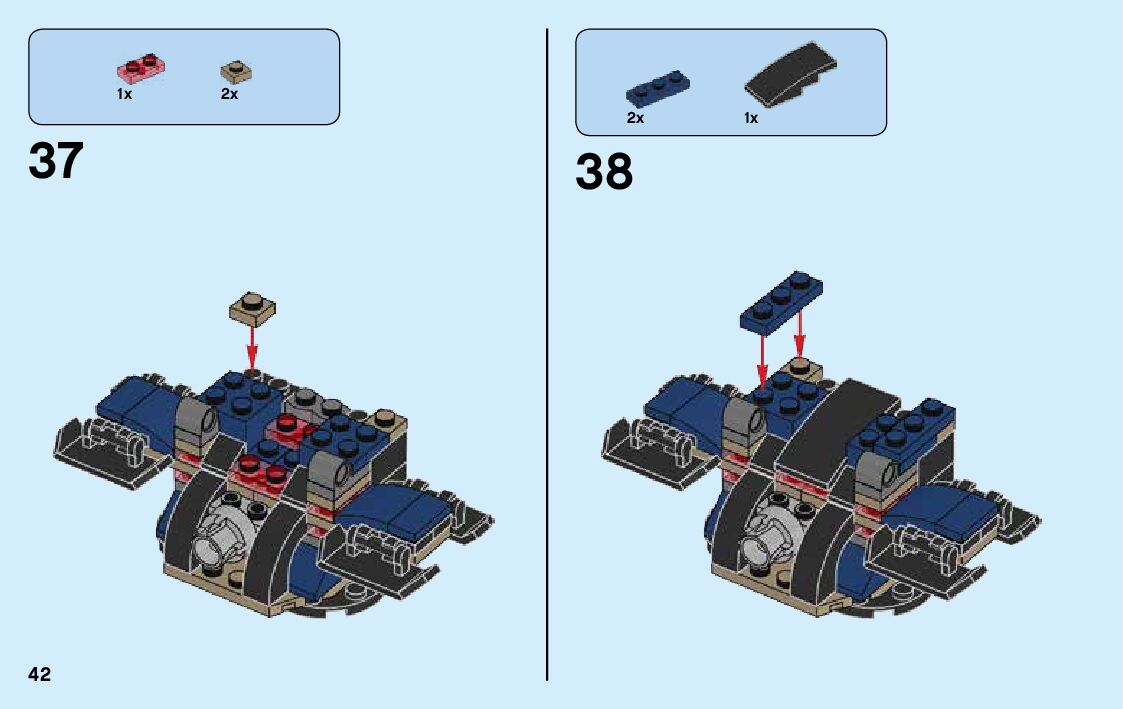 1x 2x

37

2x 1x

38

42