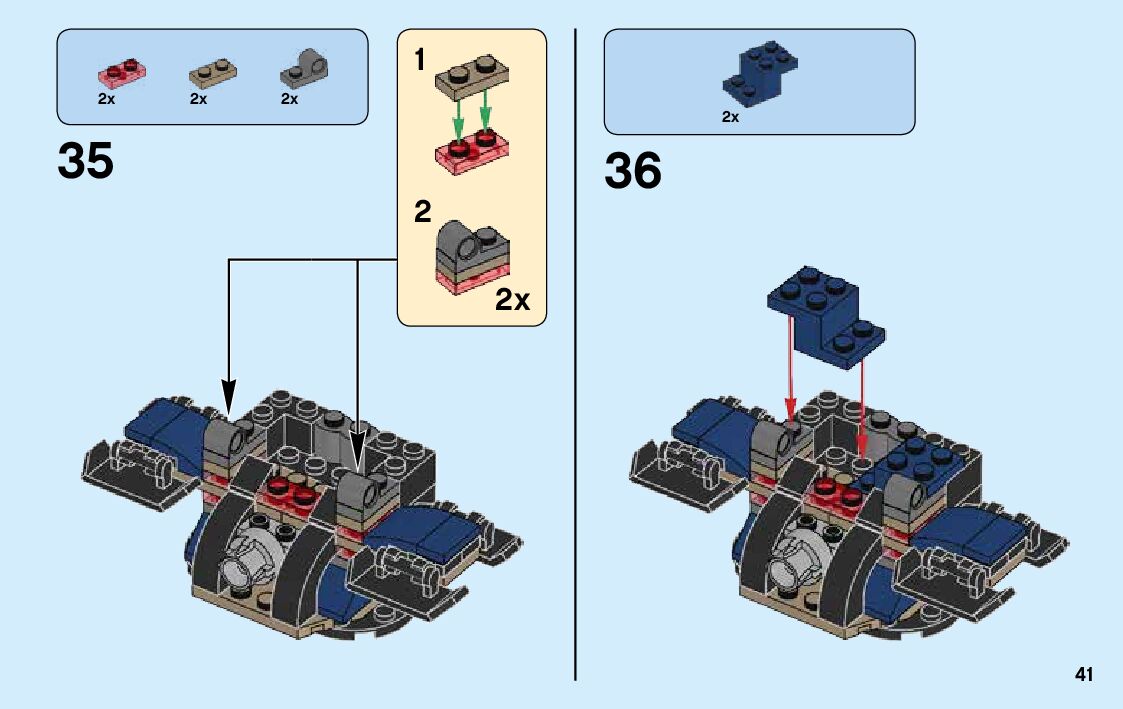 2x 2x 2x

35

1

2

2x

2x

36

41