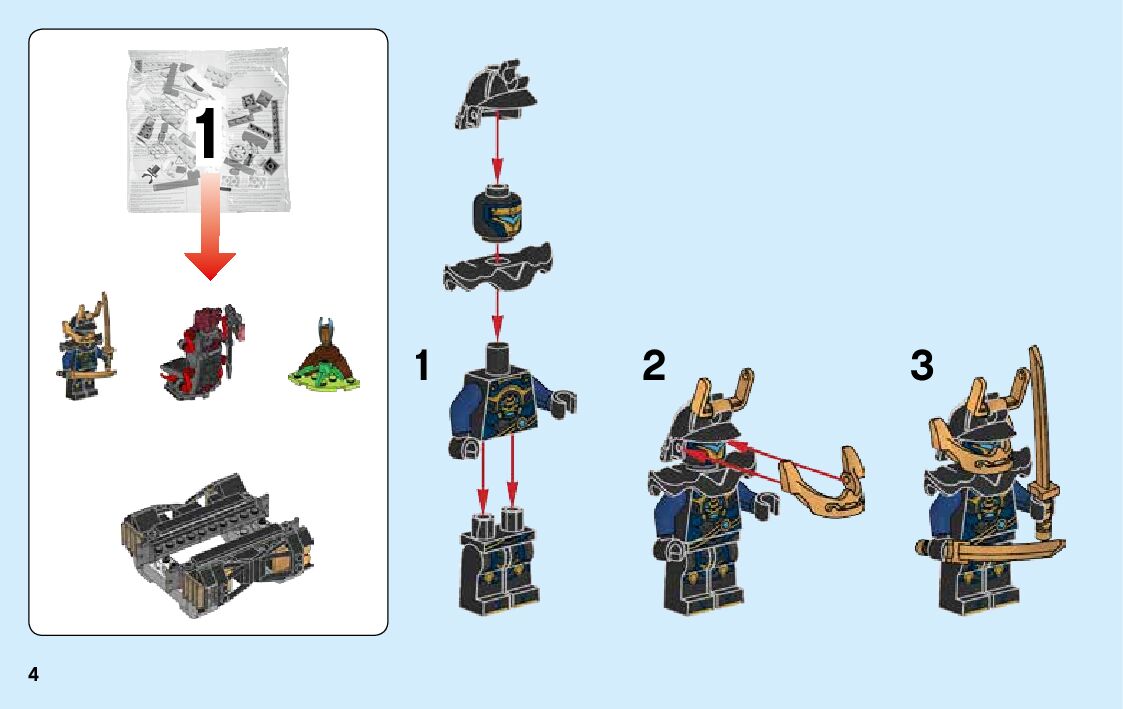 1

1

2

3

4