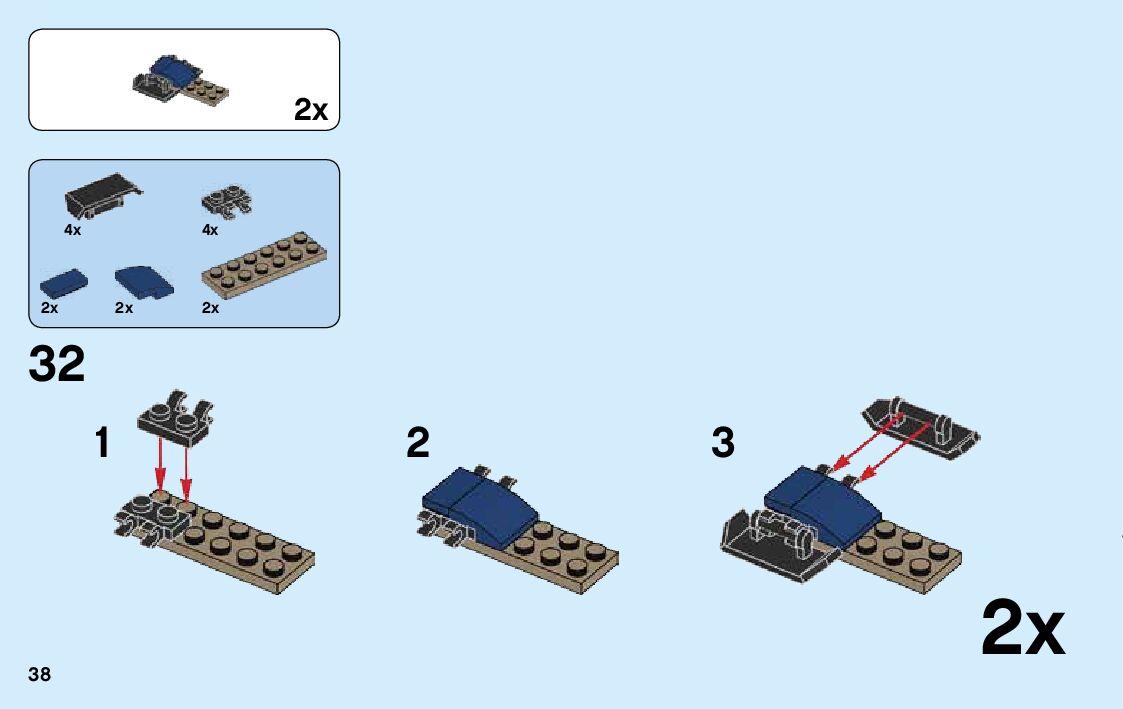 2x

4x
4x
2x
2x
2x

32

1

2

3

2x

38