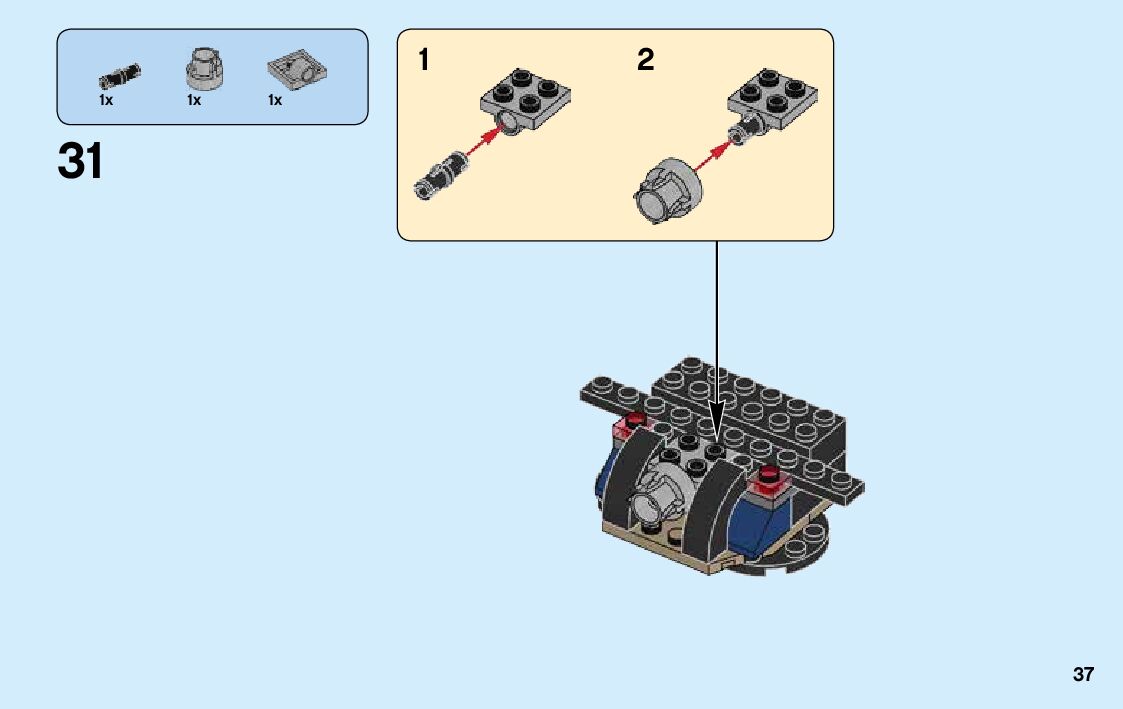 1x 1x 1x

31

1

2

37