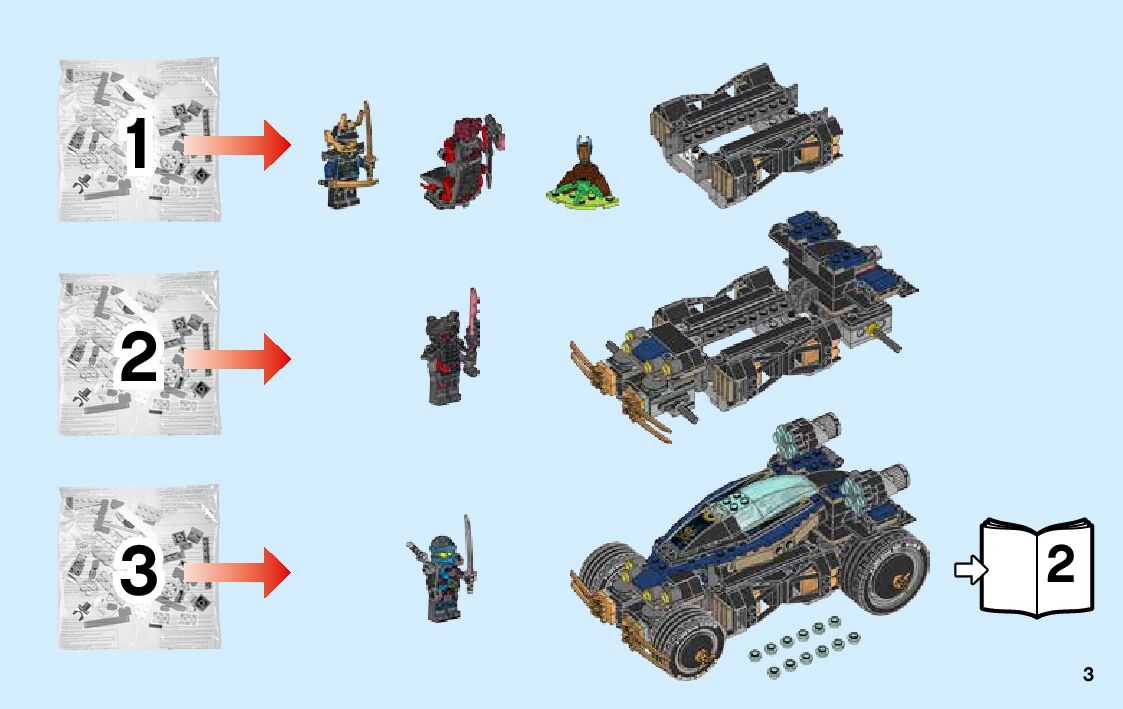 1

2

3

2

3