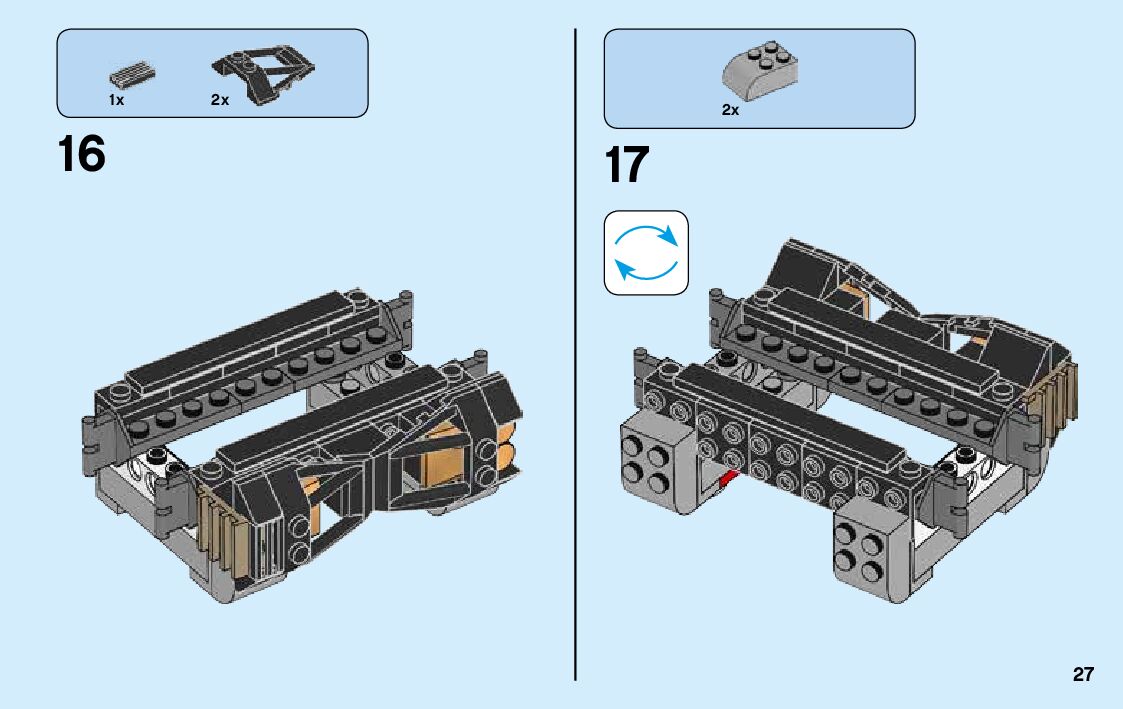 1x 2x

16

2x

17

27