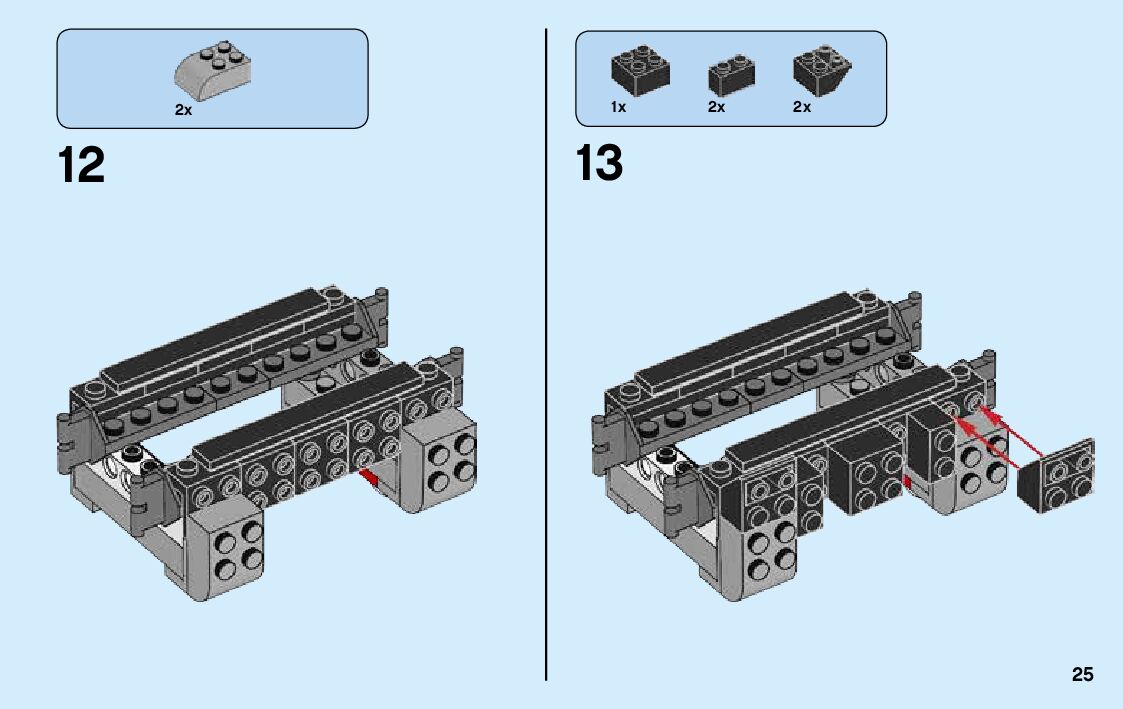 2x

12

1x 2x 2x

13

25