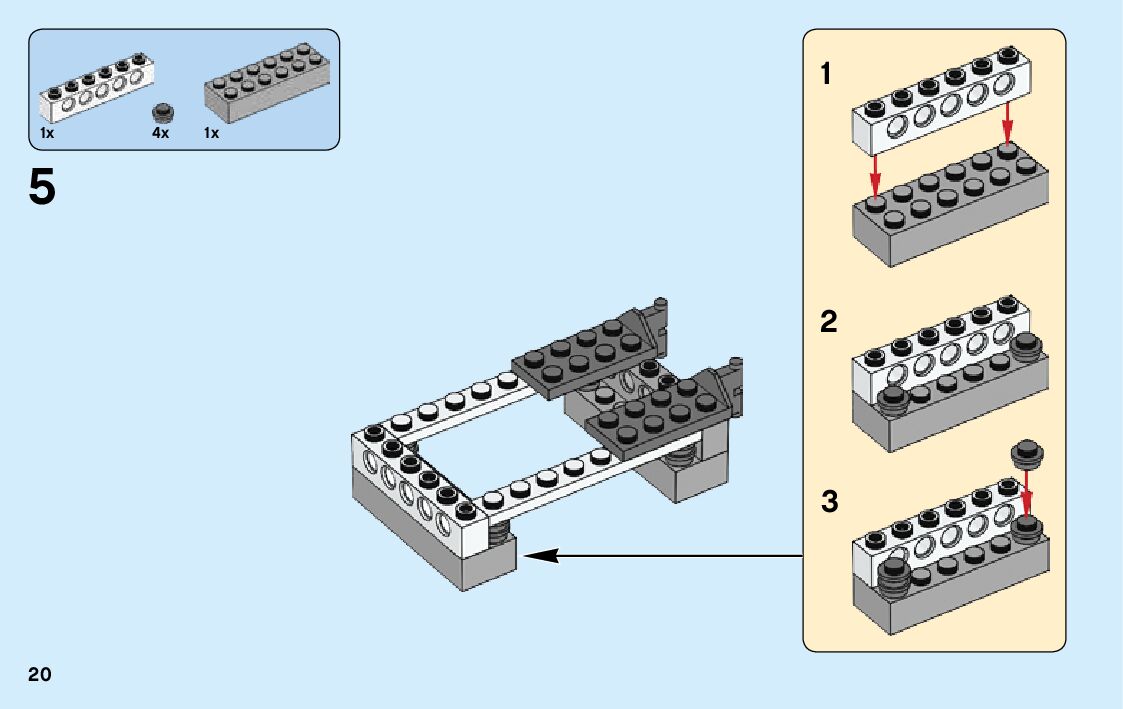 1x 4x 1x

5

1

2

3

20