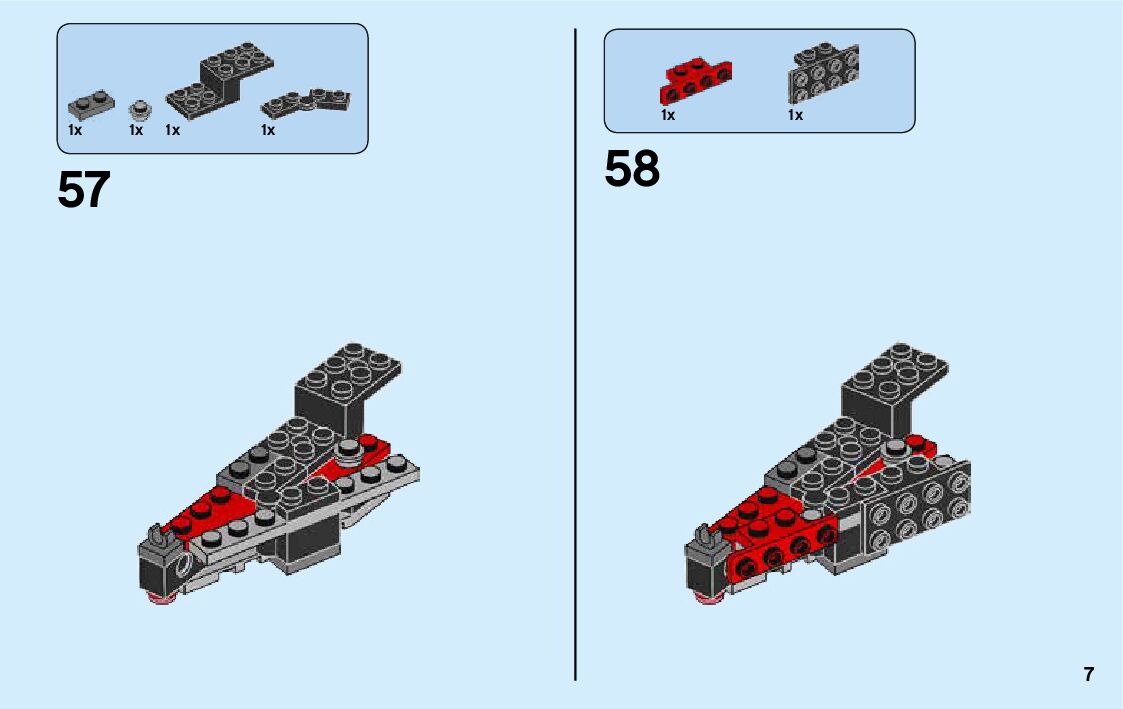 1x 1x 1x 1x

57

1x 1x

58

7