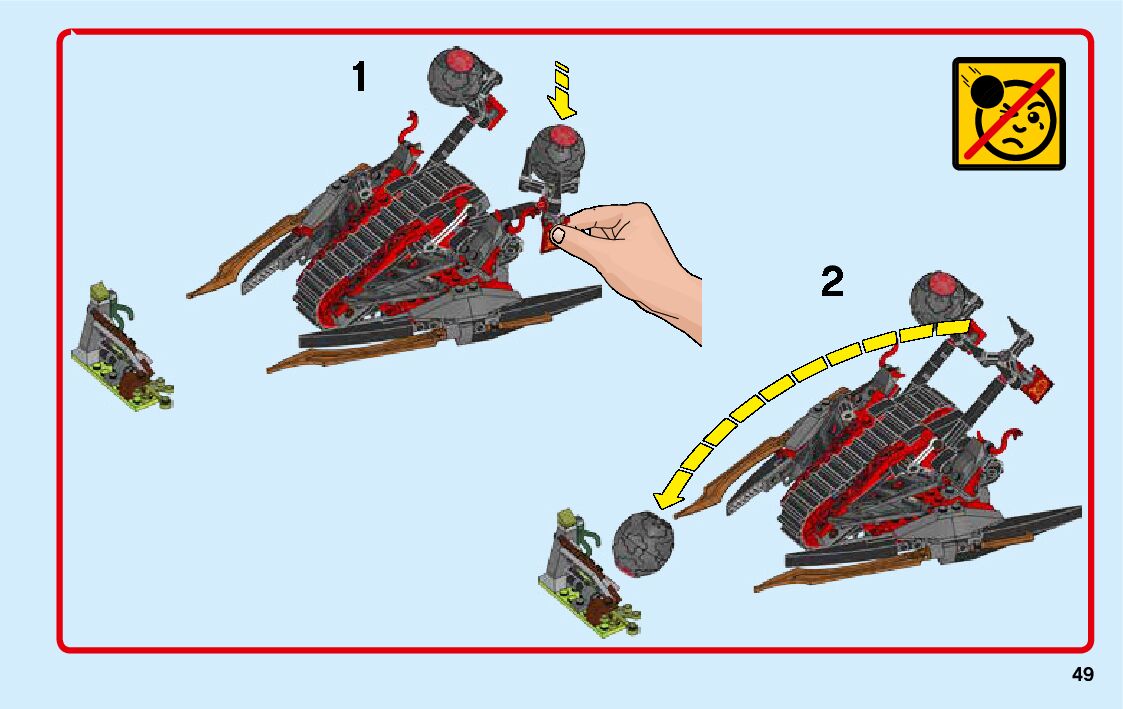 1

2

49