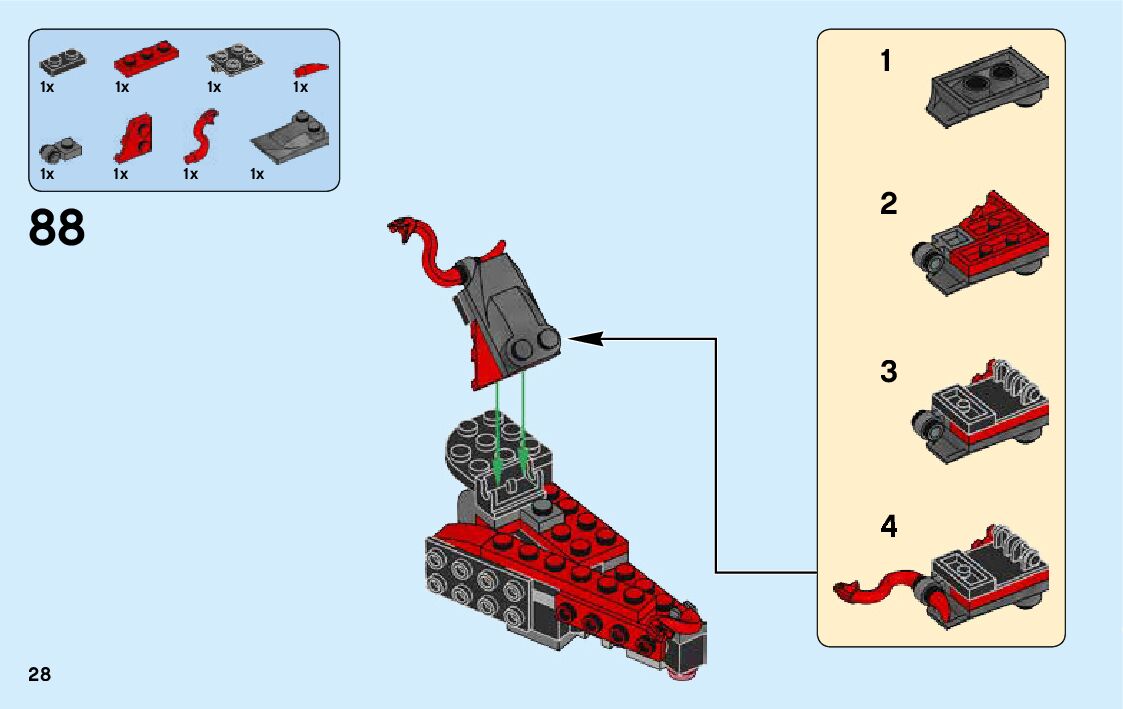 1x
1x
1x
1x
1x
1x
1x
1x

88

1
2
3
4

28