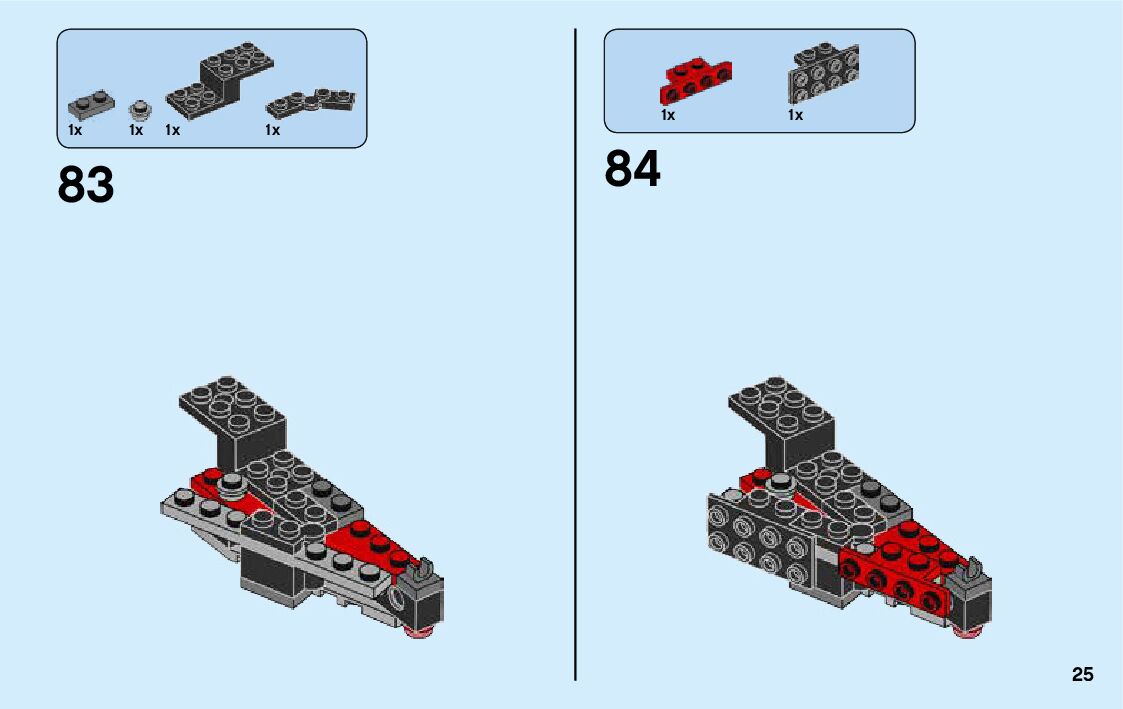 1x 1x 1x 1x

83

1x 1x

84

25