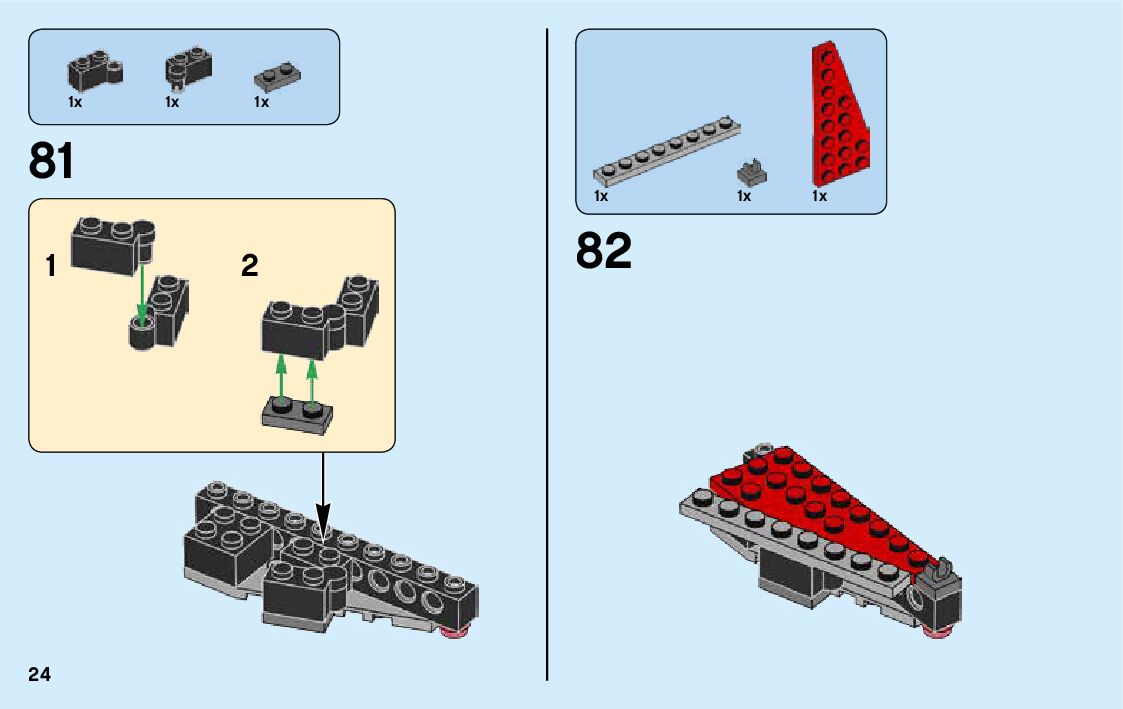 1x 1x 1x

81

1

2

24

1x 1x 1x

82