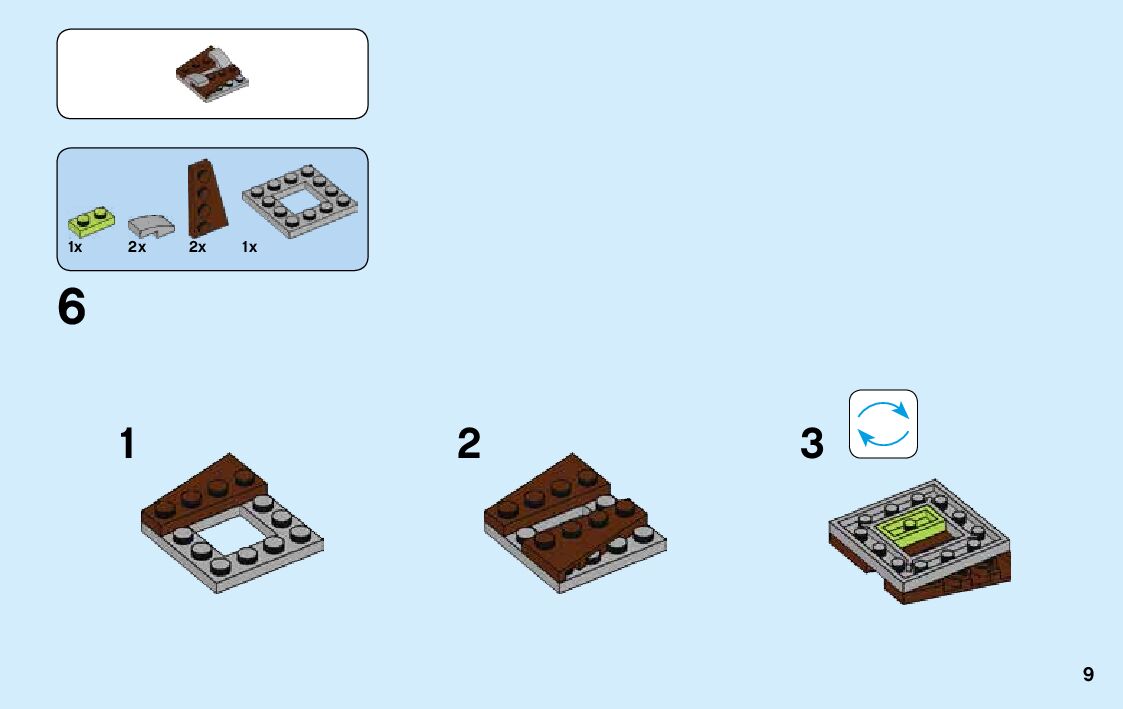 1x 2x 2x 1x

6

1

2

3

9