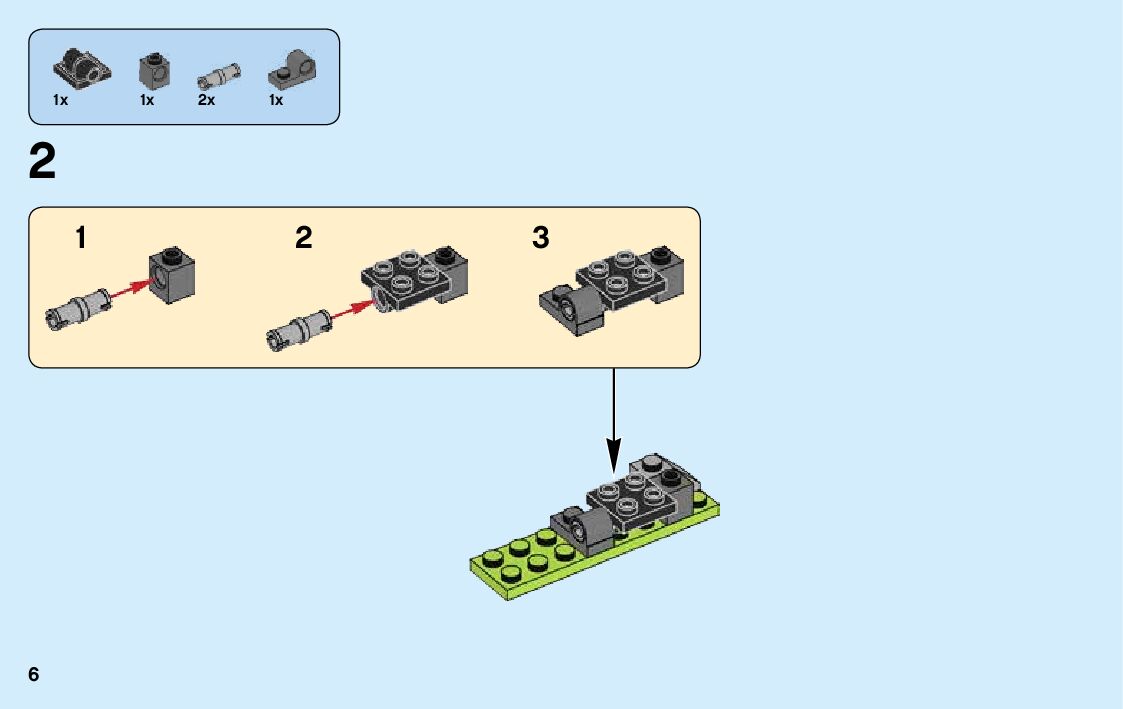 1x 1x 2x 1x

2

1

2

3

6