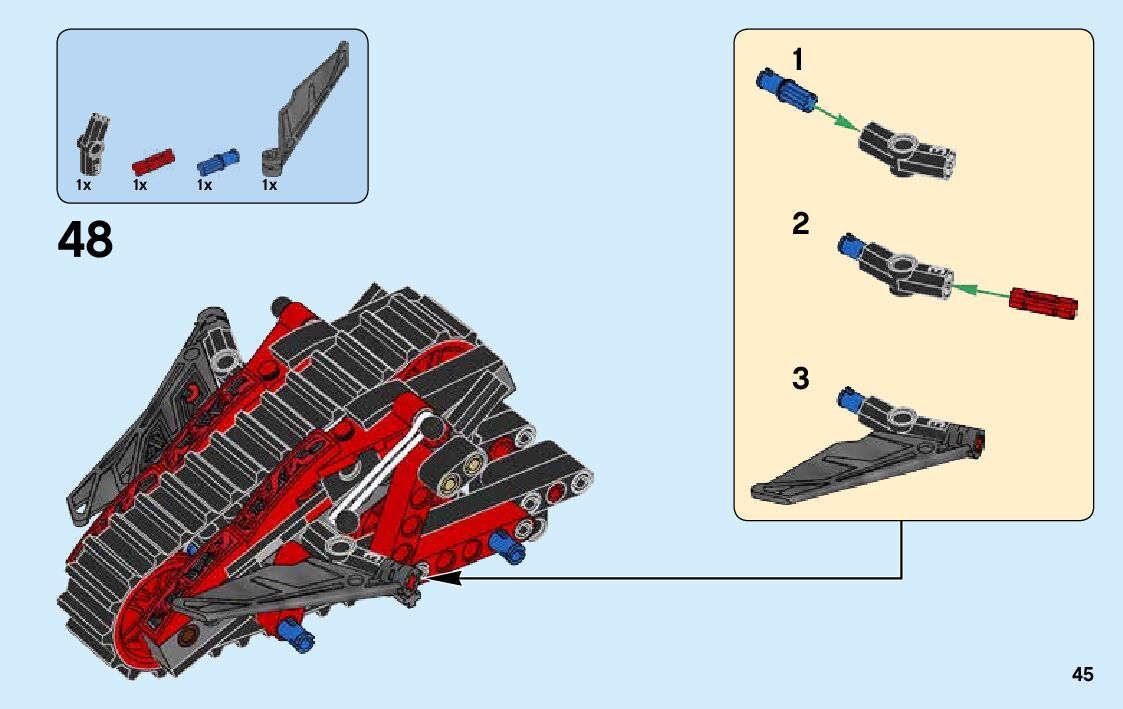 1x 1x 1x 1x

48

1

2

3

45