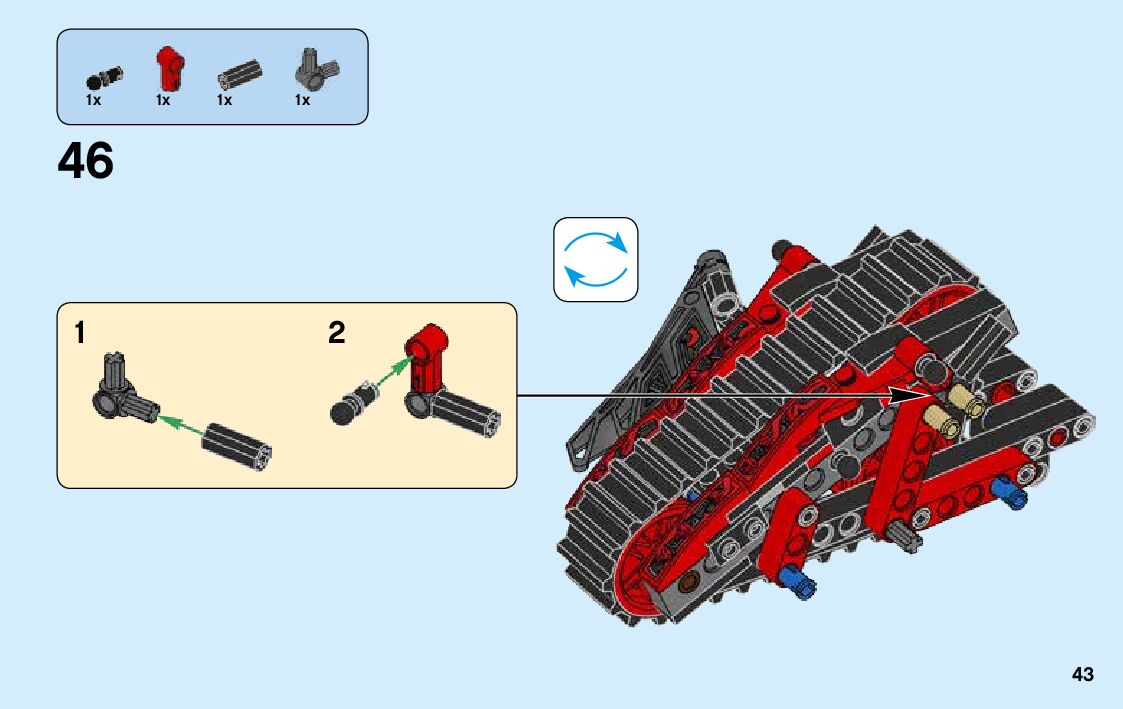 1x 1x 1x 1x

46

1

2

43