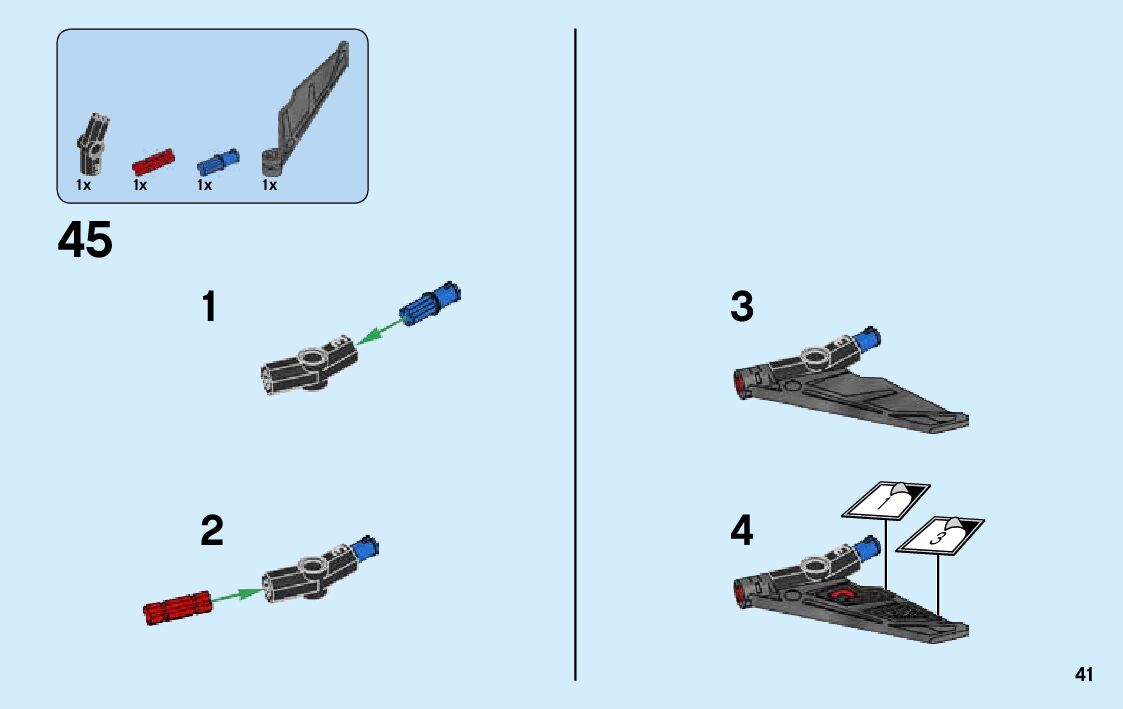 1x 1x 1x 1x

45

1

2

3

4

1

3

41