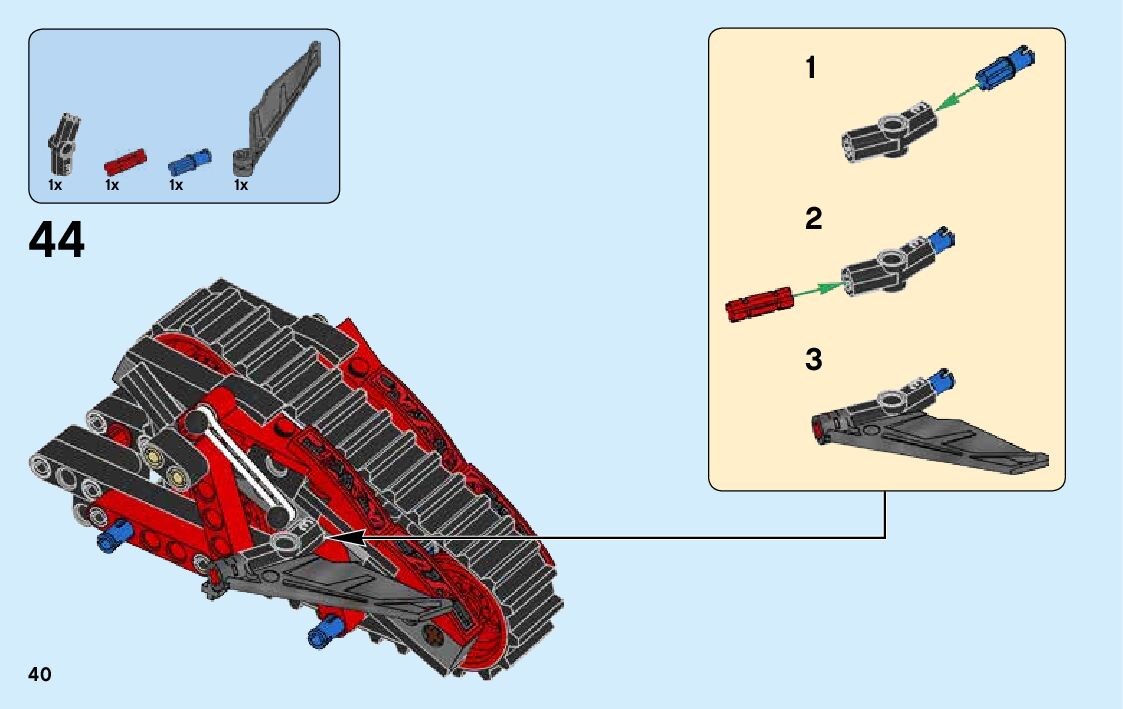 1x 1x 1x 1x

44

1

2

3

40