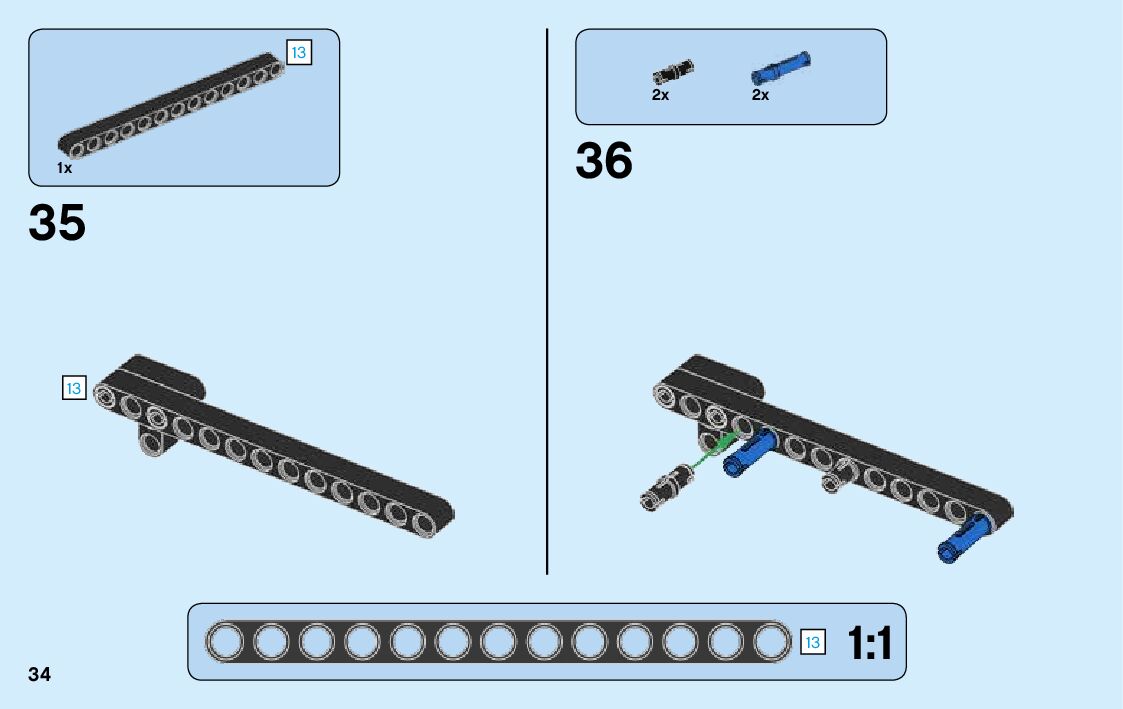 13
1x
35
13

2x
2x
36

13
1:1
34