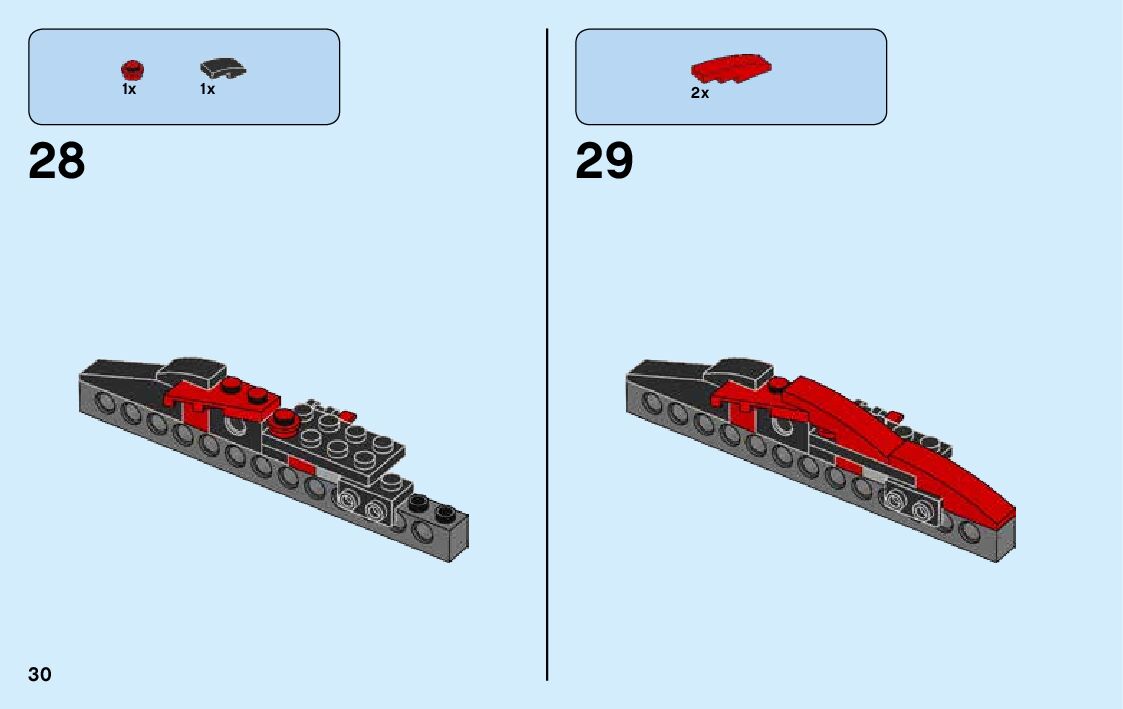 1x 1x

28

2x

29

30