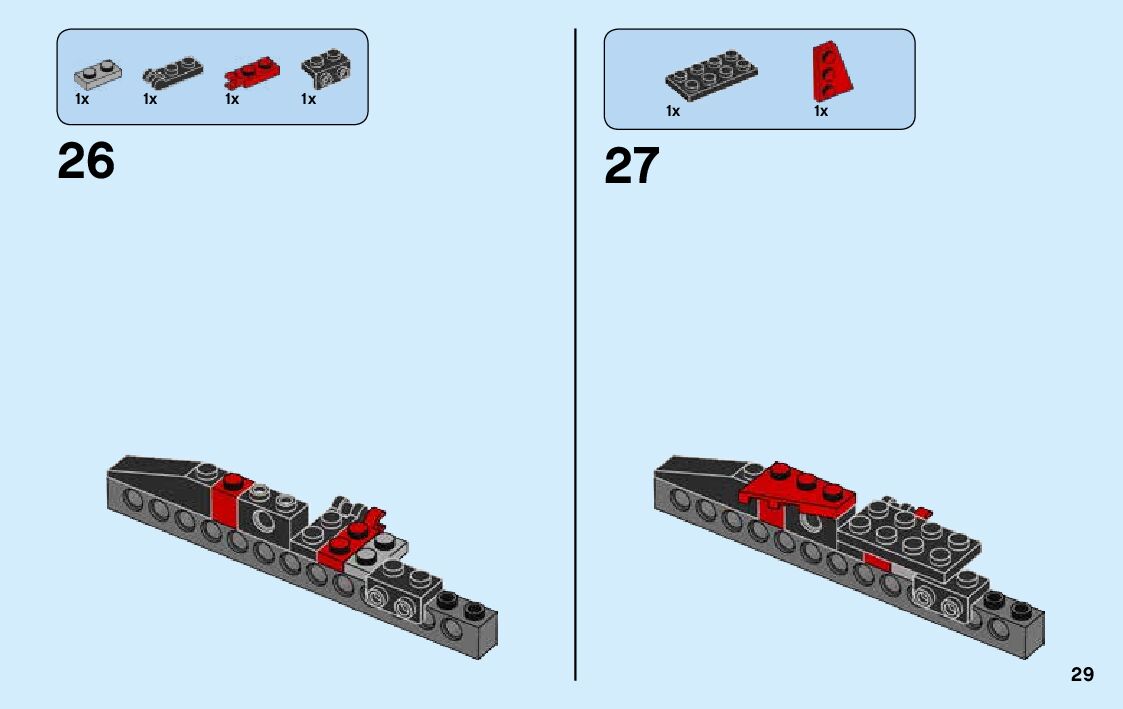 1x 1x 1x 1x

26

1x 1x

27

29