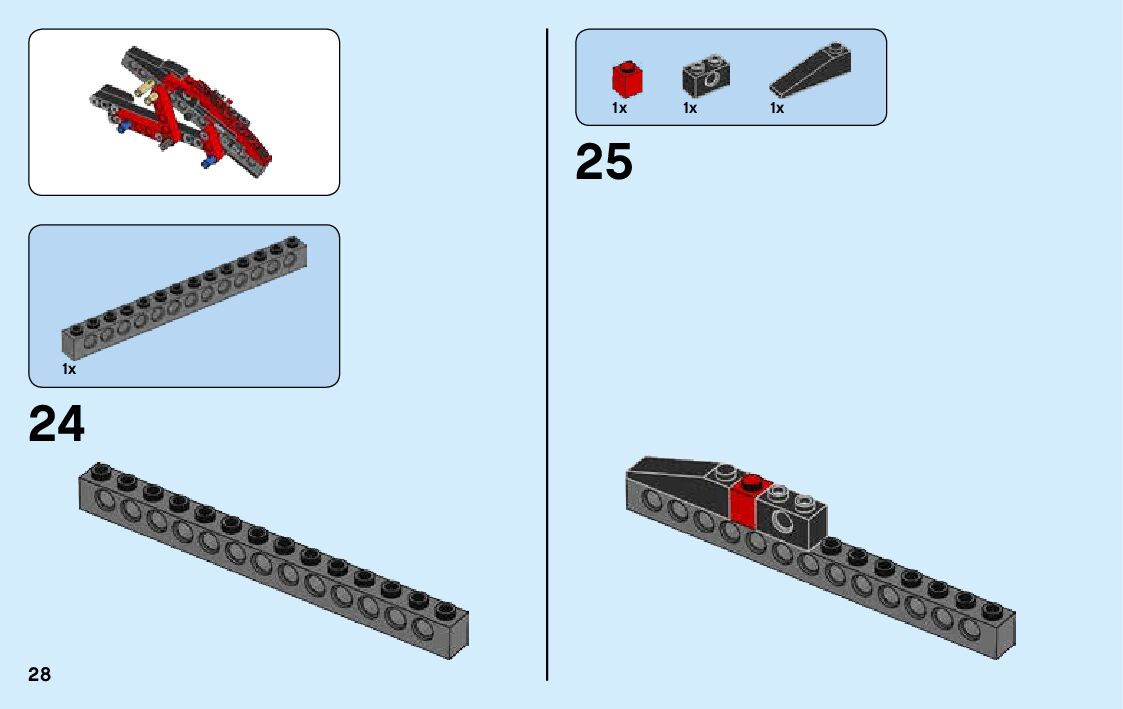 1x

24

28

1x 1x 1x

25