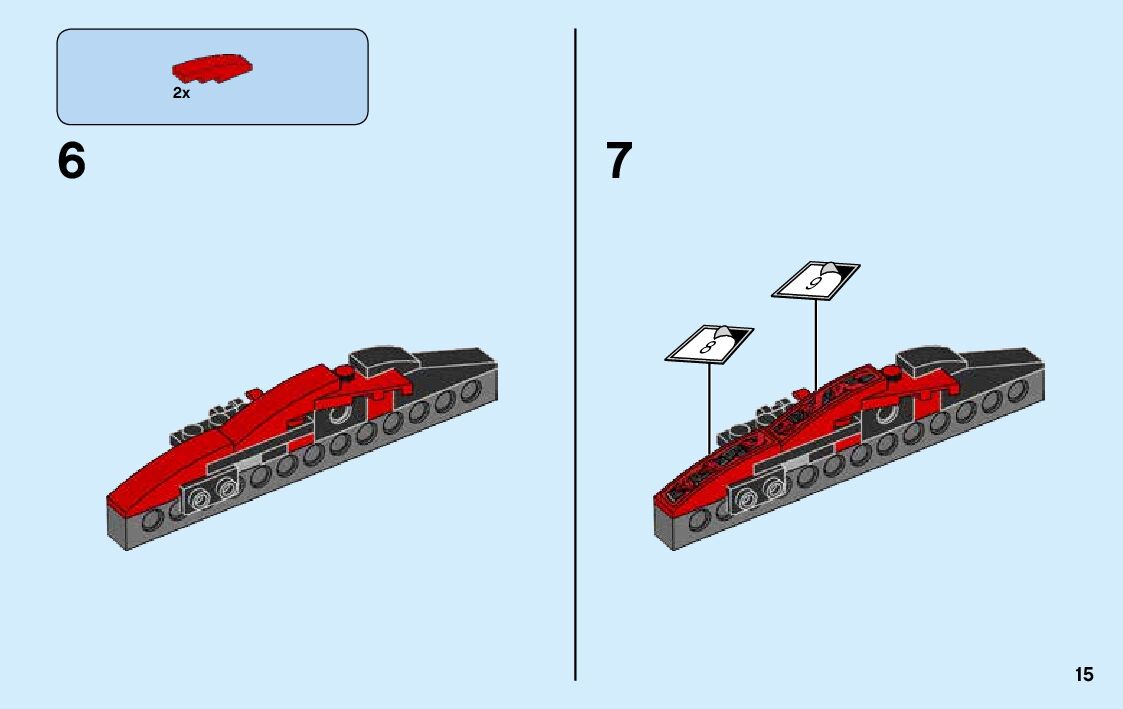 2x

6

7

8

9

15