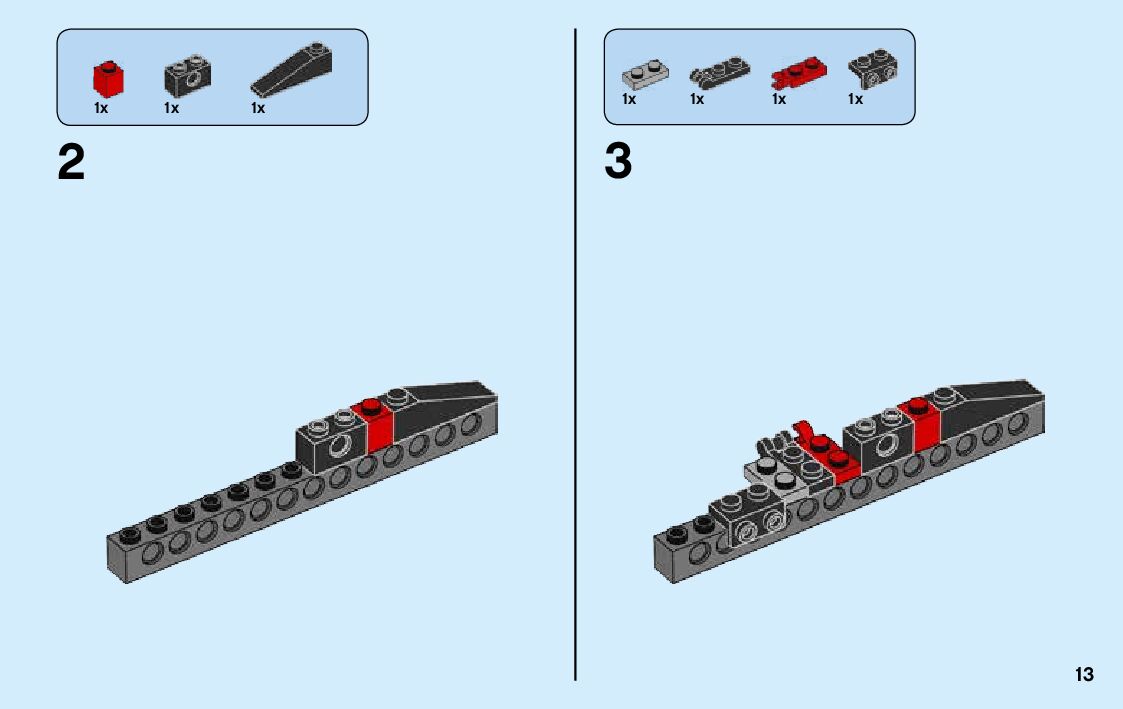 1x 1x 1x

2

1x 1x 1x 1x

3

13