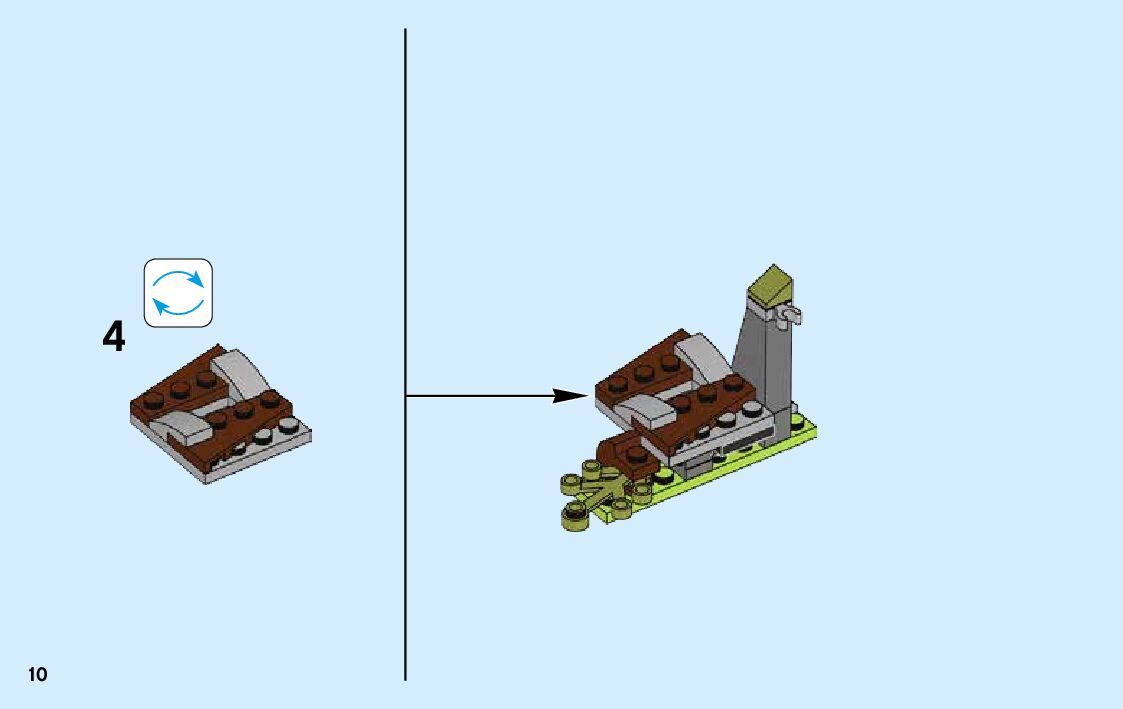 4

10