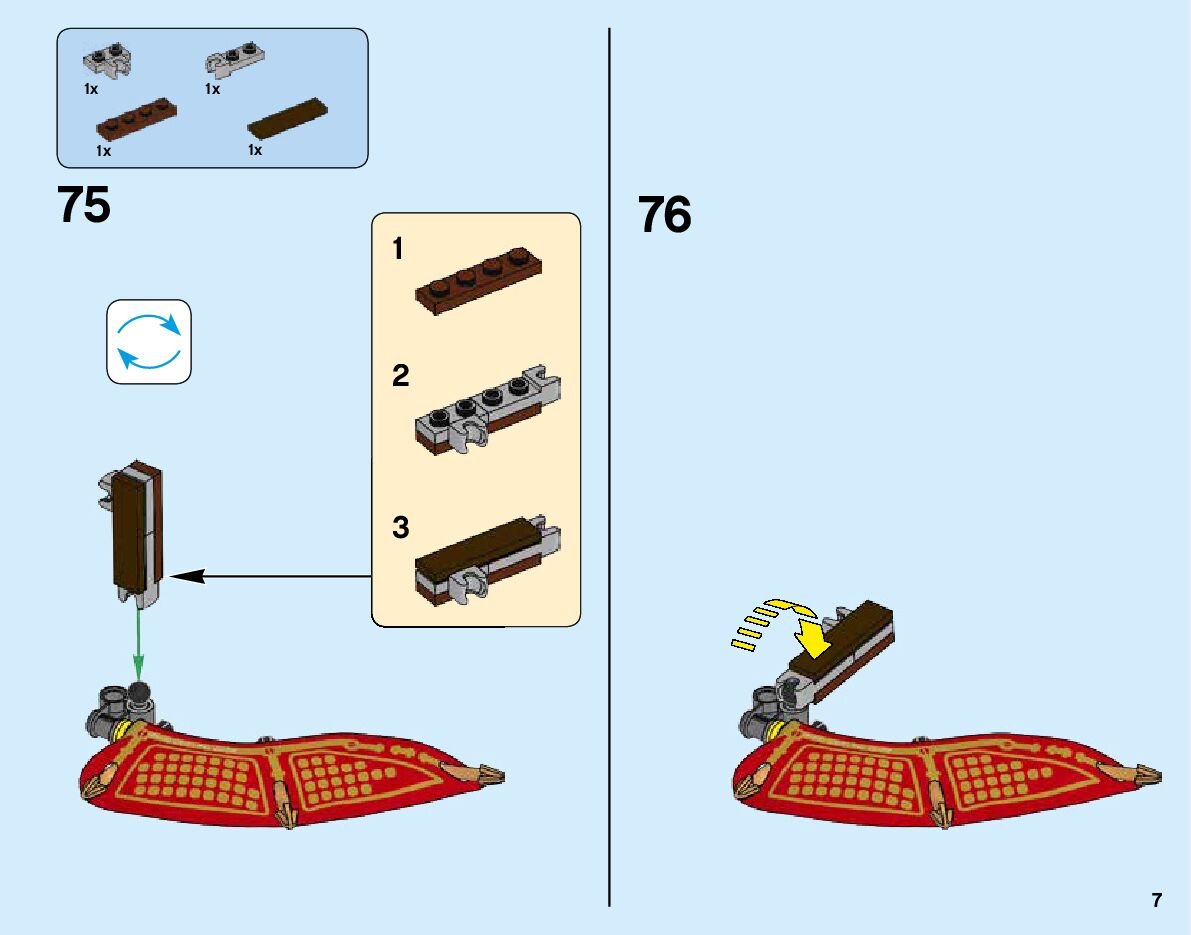 1x
1x
1x
1x

75

1

2

3

76

7