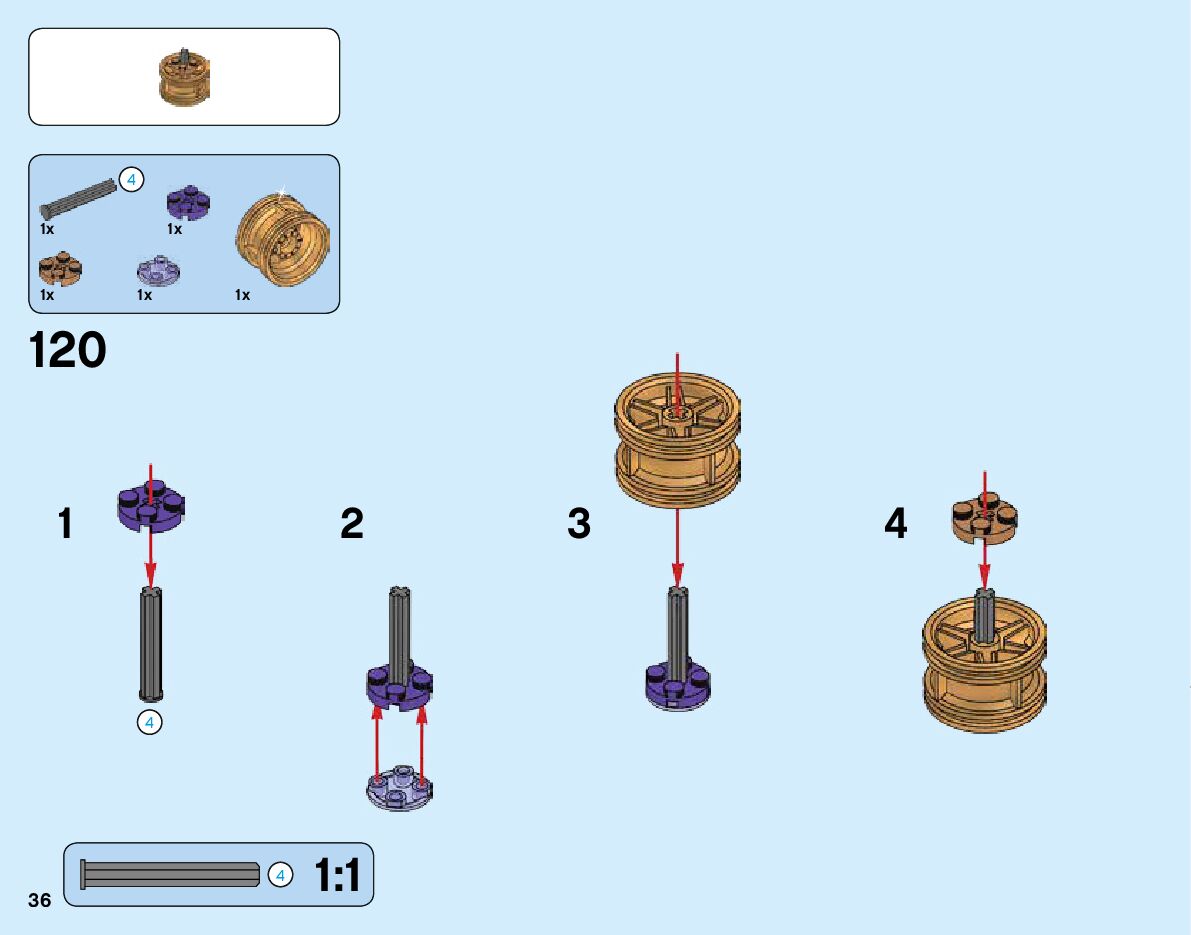 4
1x
1x
1x
1x
1x

120

1

4

2

3

4

4

1:1

36