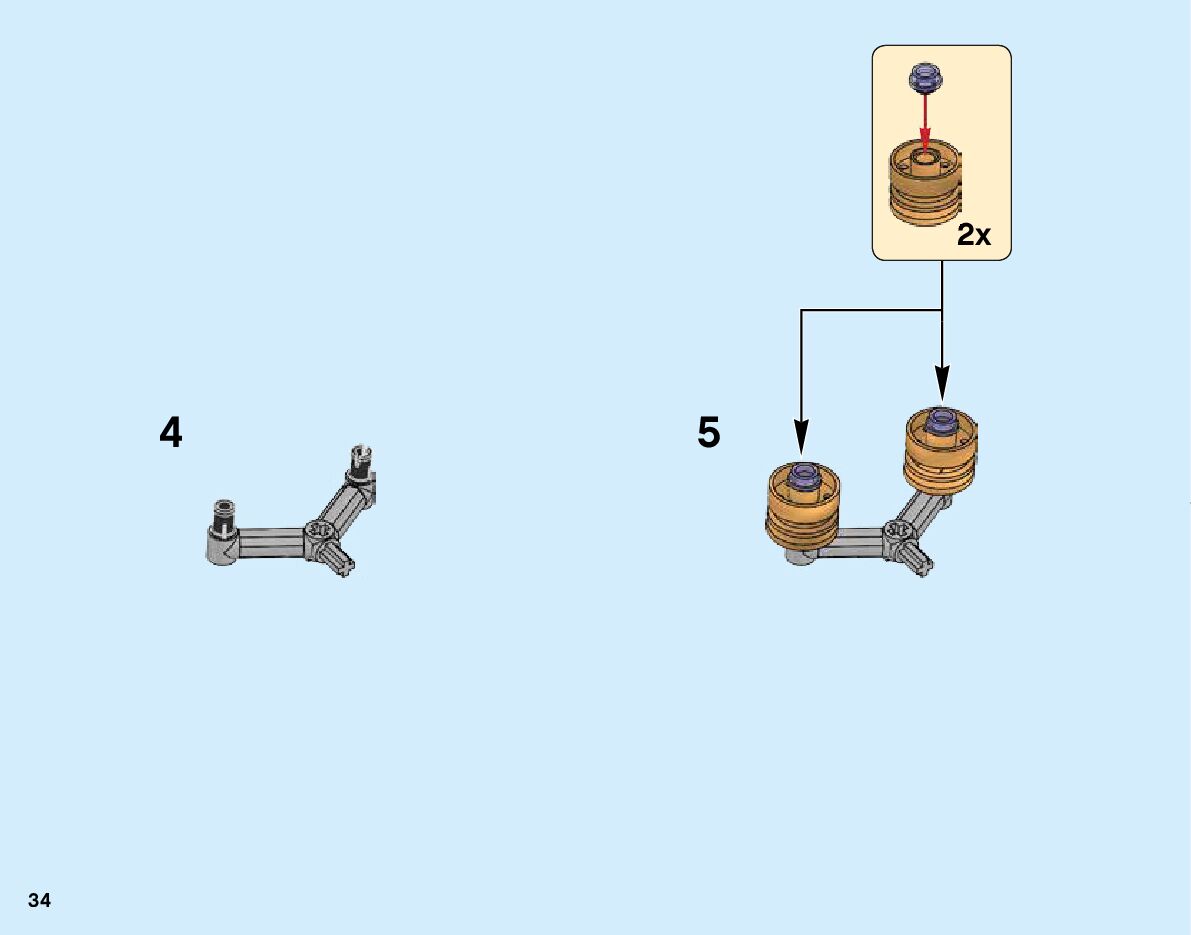 2x

4

5

34