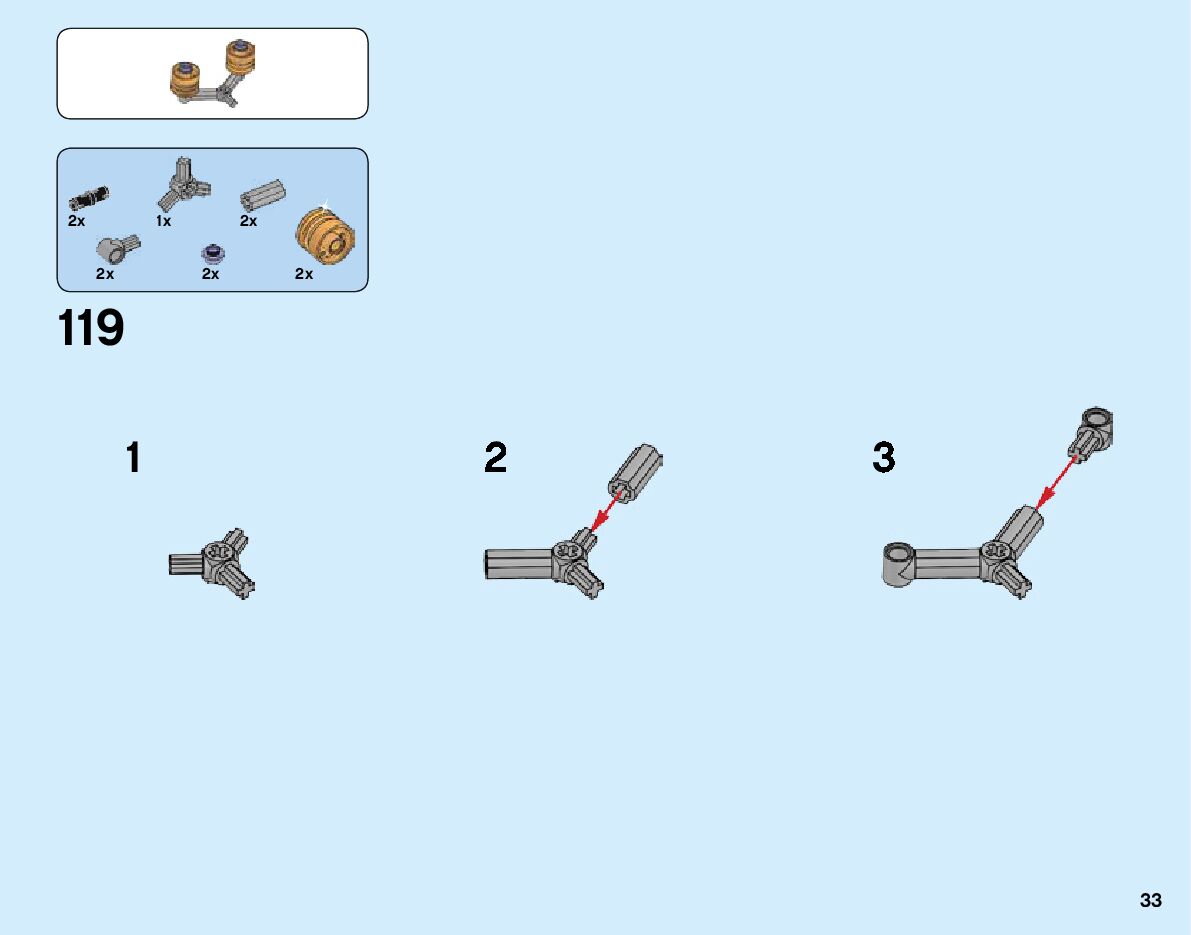 2x
1x
2x
2x
2x
2x

119

1

2

3

33