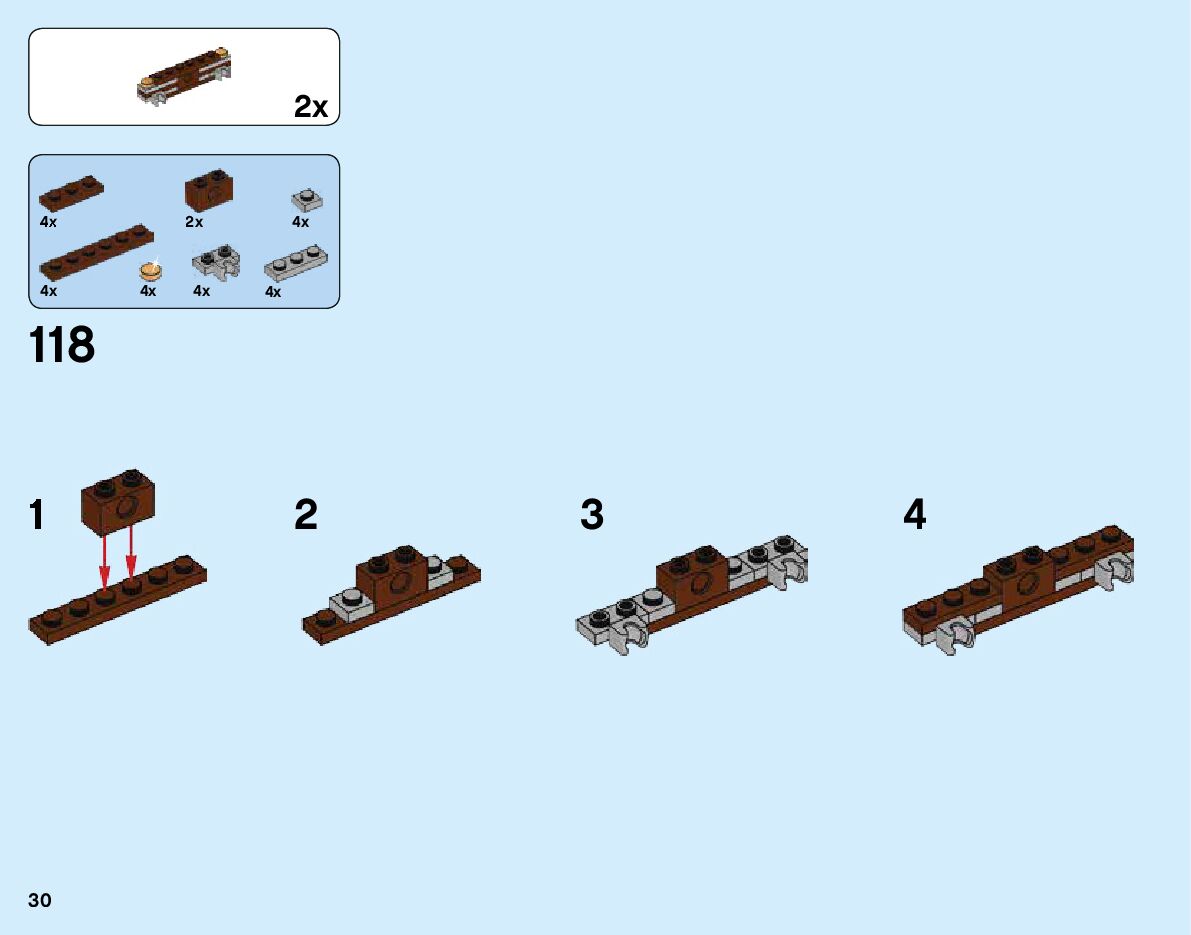 2x

4x
2x
4x
4x
4x
4x
4x

118

1
2
3
4

30