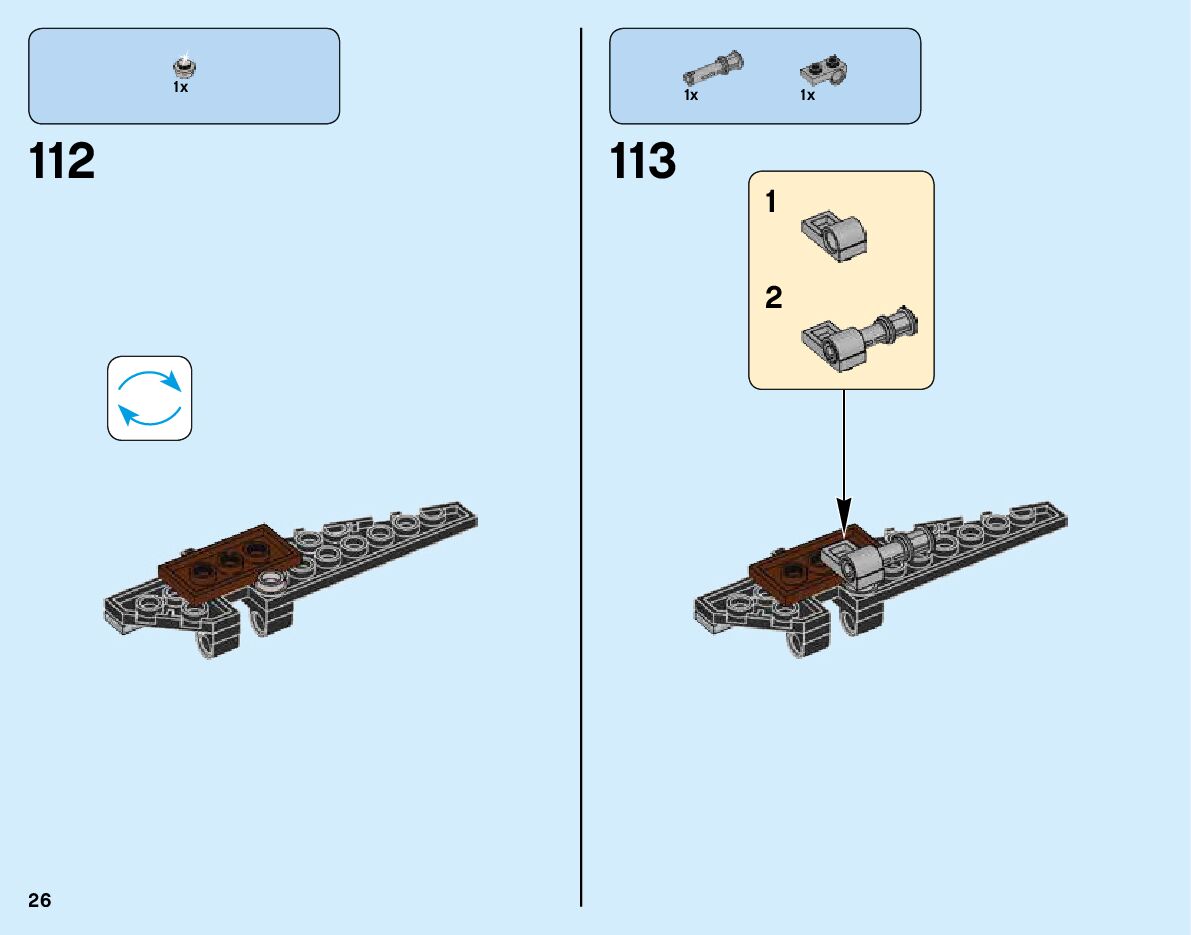 1x

112

1x 1x

113

1

2

26