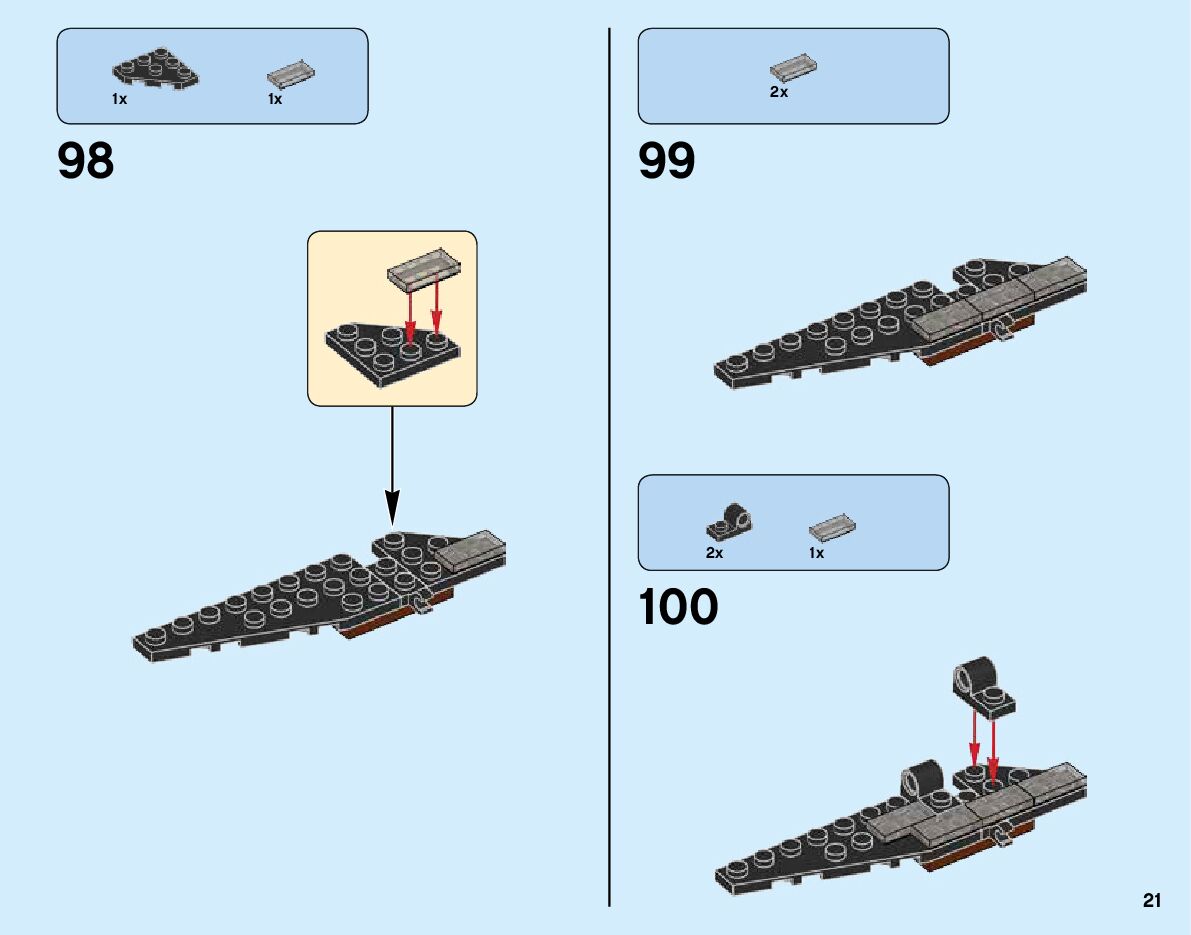 1x 1x

98

2x

99

2x 1x

100

21