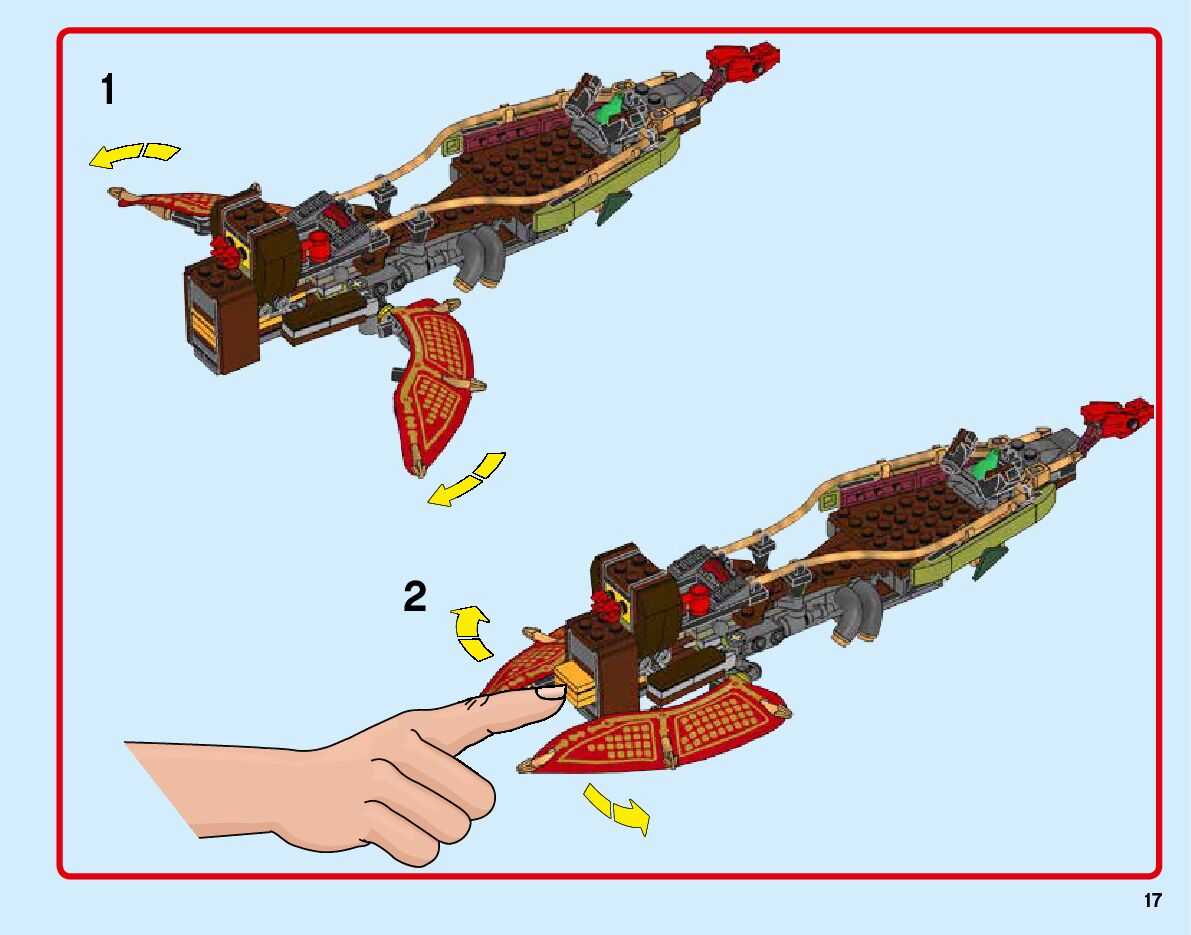 1

2

17