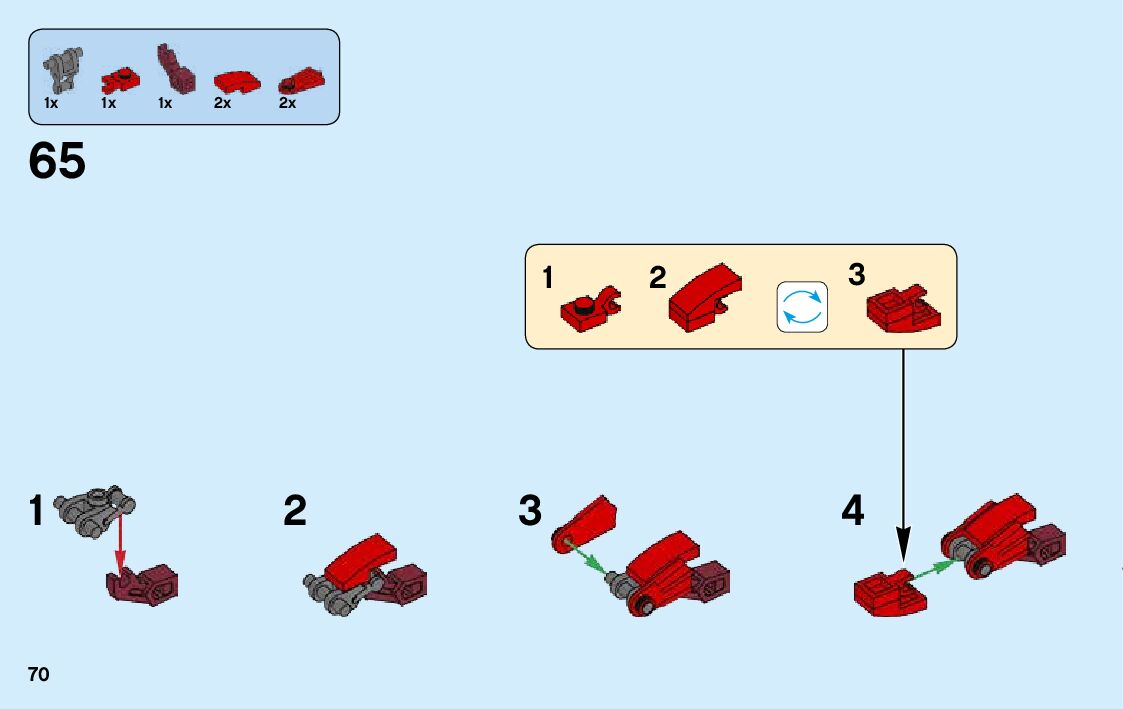 1x 1x 1x 2x 2x

65

1 2 3

1

2

3

4

70